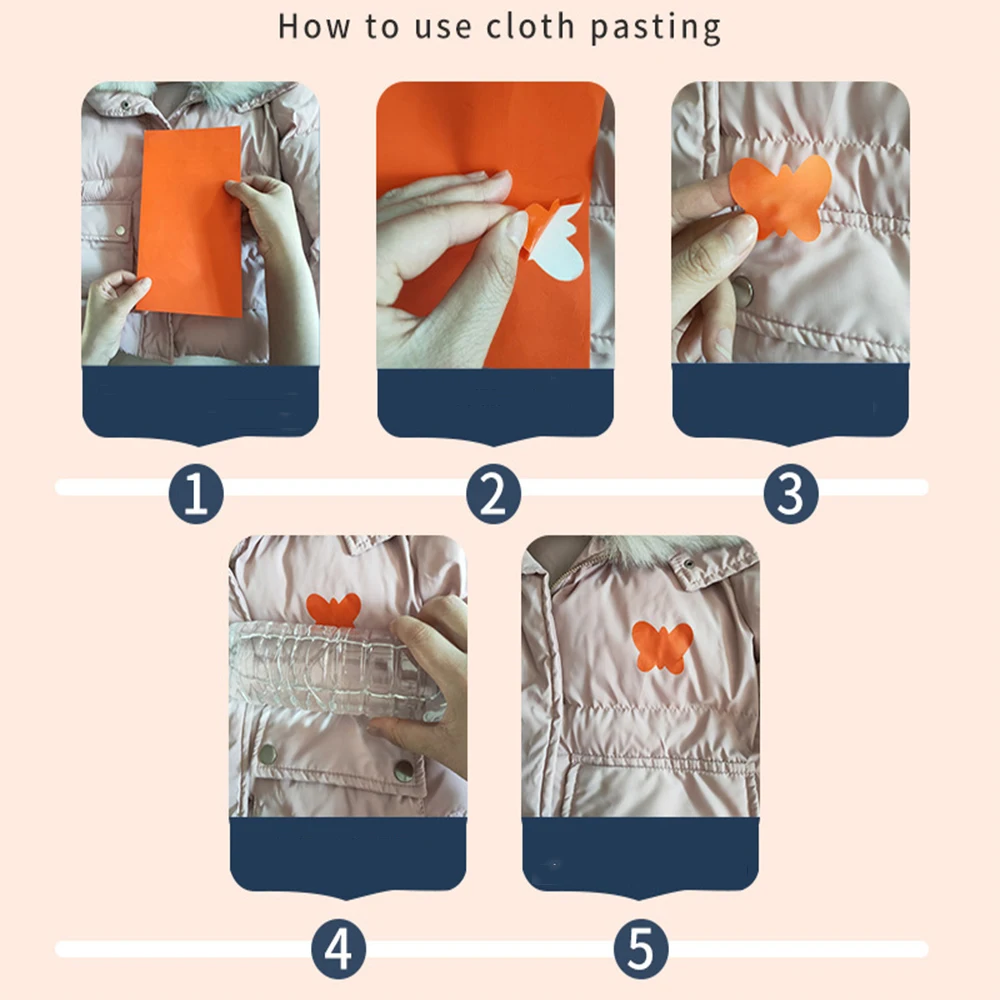 How to use cloth pasting

1

2

3

4

5