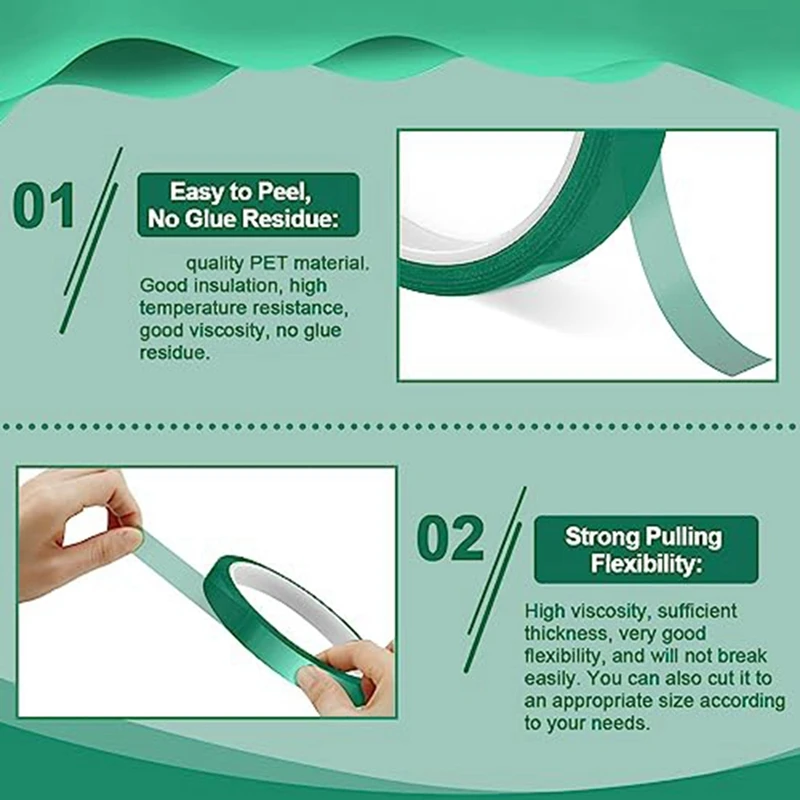 01

Easy to Peel, No Glue Residue:

quality PET material. Good insulation, high temperature resistance, good viscosity, no glue residue.

02

Strong Pulling Flexibility:

High viscosity, sufficient thickness, very good flexibility, and will not break easily. You can also cut it to an appropriate size according to your needs.