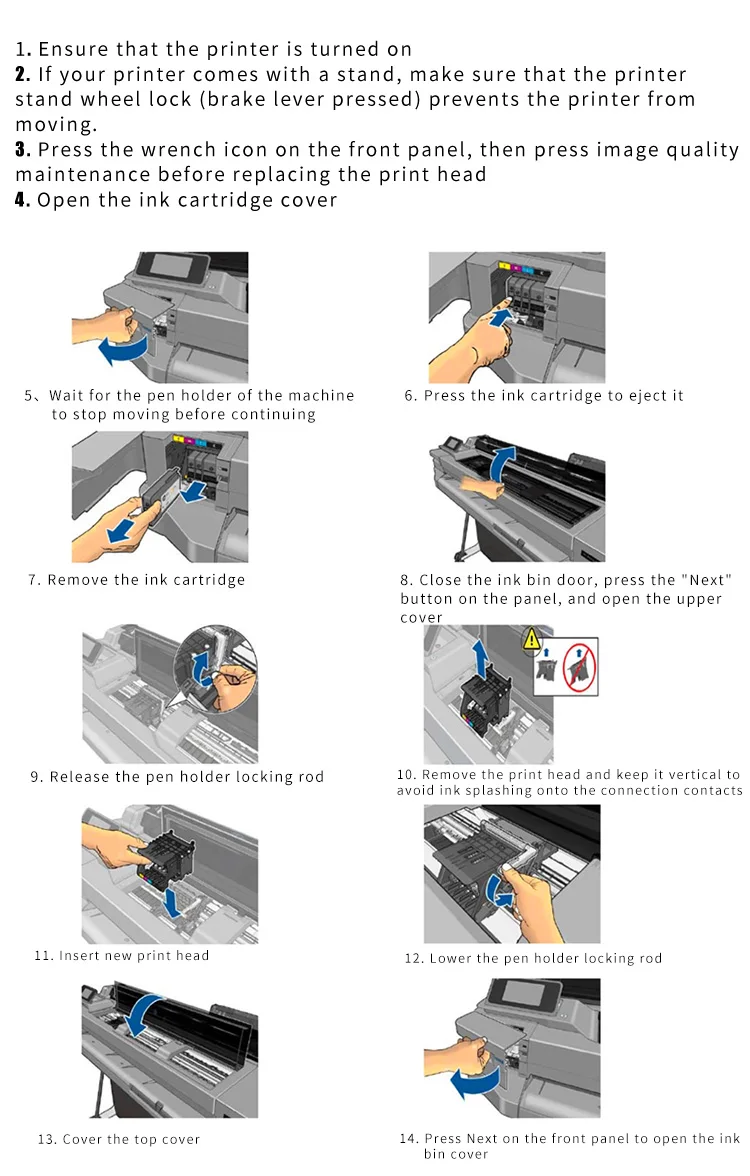 1. Ensure that the printer is turned on
2. If your printer comes with a stand, make sure that the printer stand wheel lock (brake lever pressed) prevents the printer from moving.
3. Press the wrench icon on the front panel, then press image quality maintenance before replacing the print head
4. Open the ink cartridge cover

5、Wait for the pen holder of the machine to stop moving before continuing

6. Press the ink cartridge to eject it

7. Remove the ink cartridge

8. Close the ink bin door, press the "Next" button on the panel, and open the upper cover

9. Release the pen holder locking rod

10. Remove the print head and keep it vertical to avoid ink splashing onto the connection contacts

11. Insert new print head

12. Lower the pen holder locking rod

13. Cover the top cover

14. Press Next on the front panel to open the ink bin cover