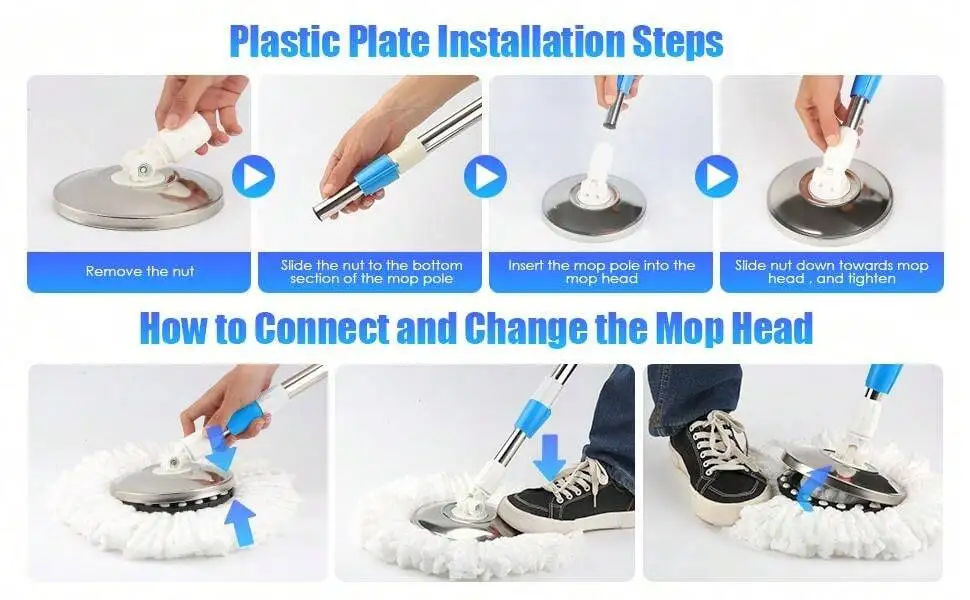 Plastic Plate Installation Steps

Remove the nut

Slide the nut to the bottom section of the mop pole

Insert the mop pole into the mop head

Slide nut down towards mop head , and tighten

How to Connect and Change the Mop Head