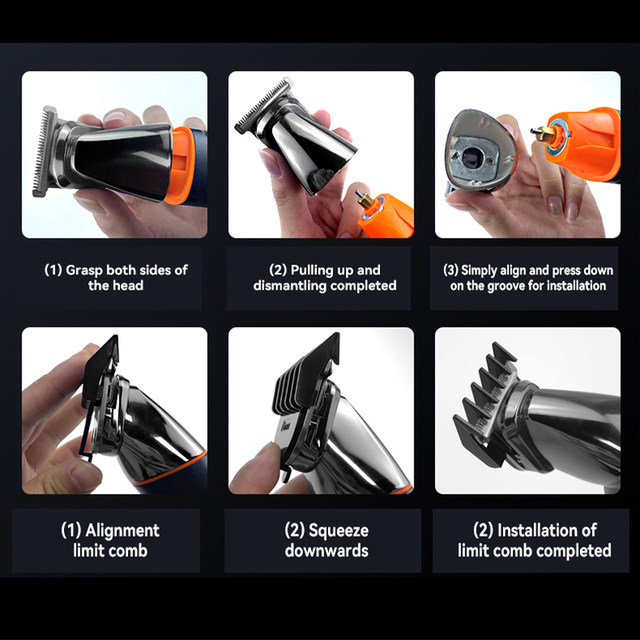 (1) Grasp both sides of the head

(2) Pulling up and dismantling completed

(3) Simply align and press down on the groove for installation

(1) Alignment limit comb

(2) Squeeze downwards

(2) Installation of limit comb completed