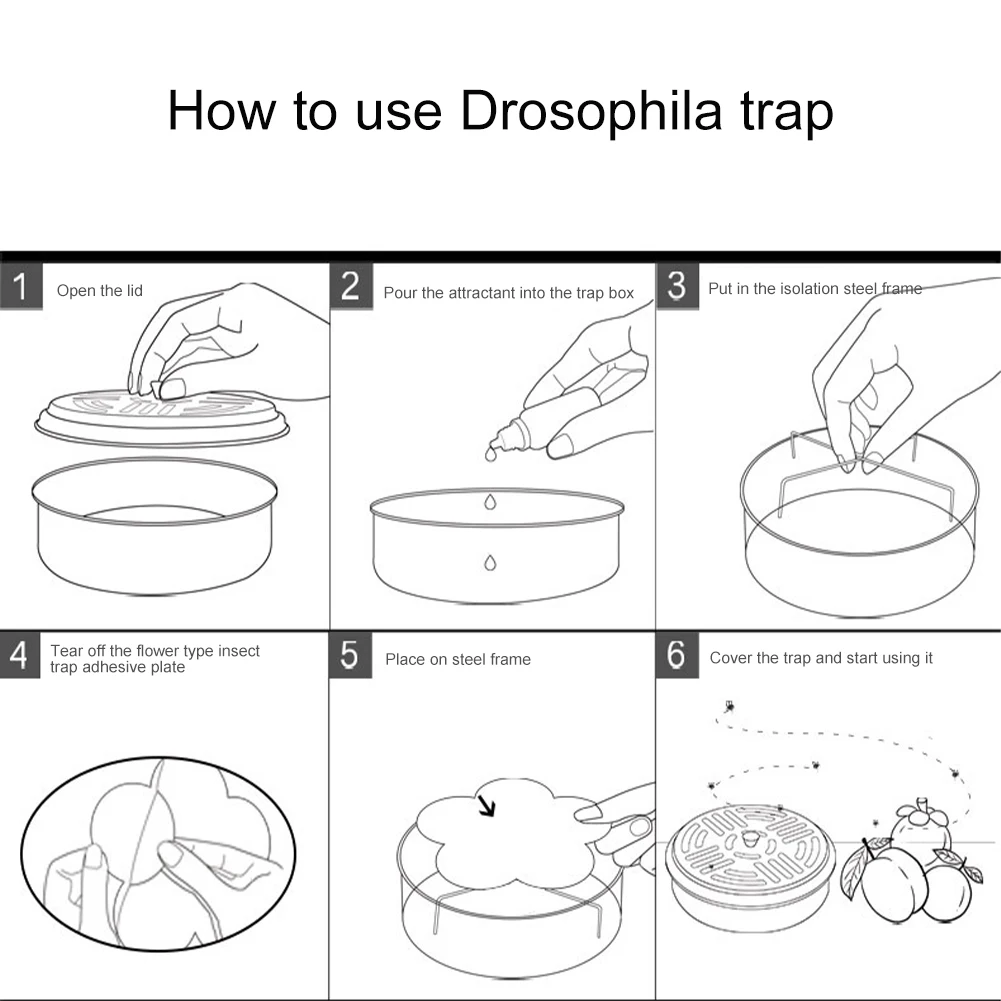 How to use Drosophila trap

1 Open the lid

2 Pour the attractant into the trap box

3 Put in the isolation steel frame

4 Tear off the flower type insect trap adhesive plate

5 Place on steel frame

6 Cover the trap and start using it