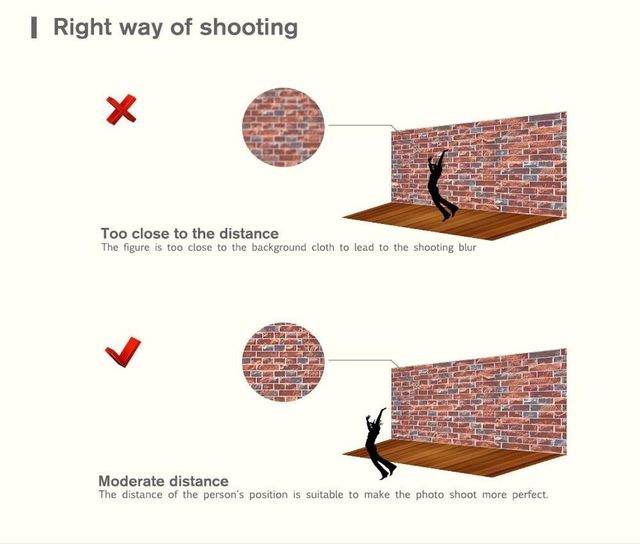 Right way of shooting

Too close to the distance
The figure is too close to the background cloth to lead to the shooting blur

Moderate distance
The distance of the person's position is suitable to make the photo shoot more perfect.