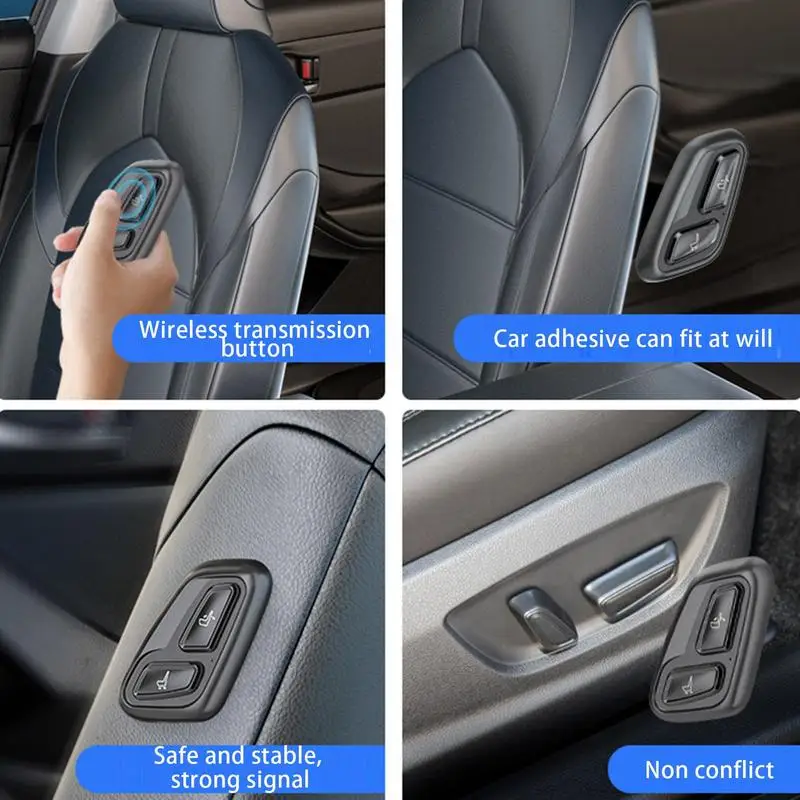 Wireless transmission button

Car adhesive can fit at will

Safe and stable, strong signal

Non conflict