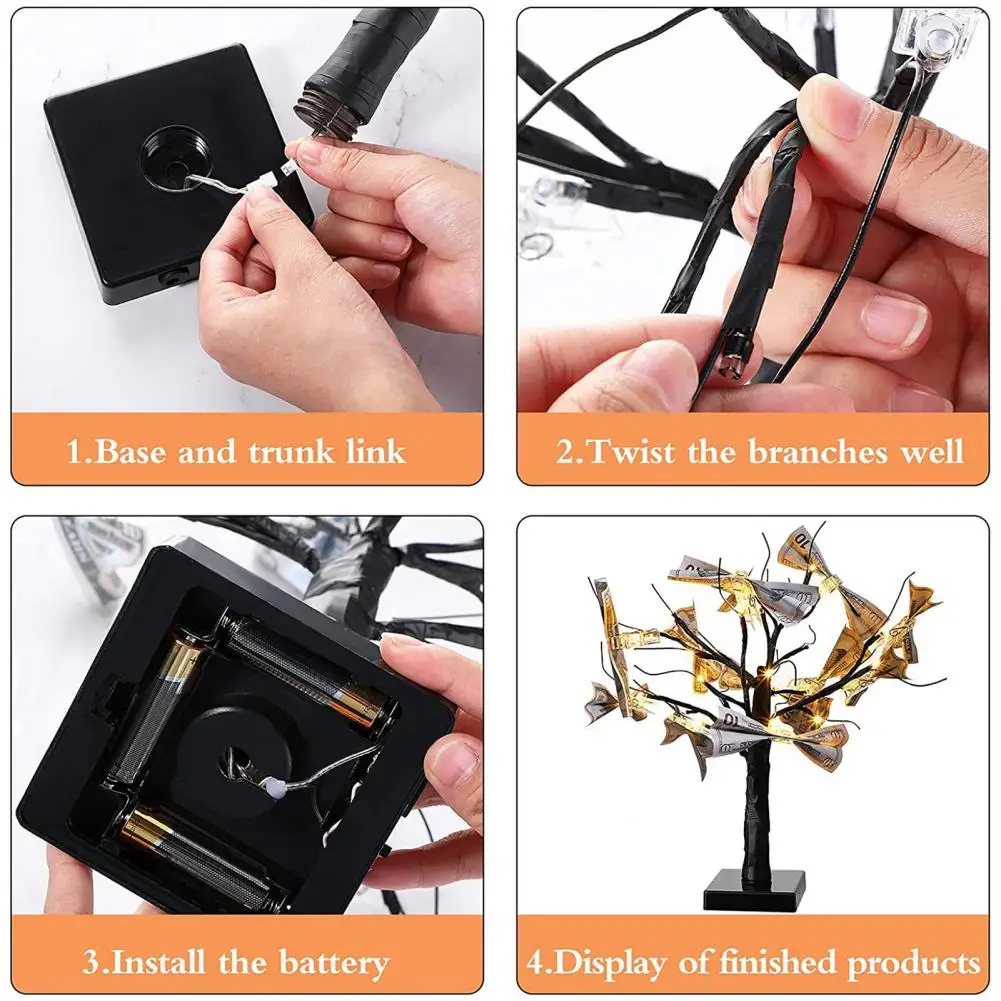 1.Base and trunk link

2.Twist the branches well

3.Install the battery

4.Display of finished products