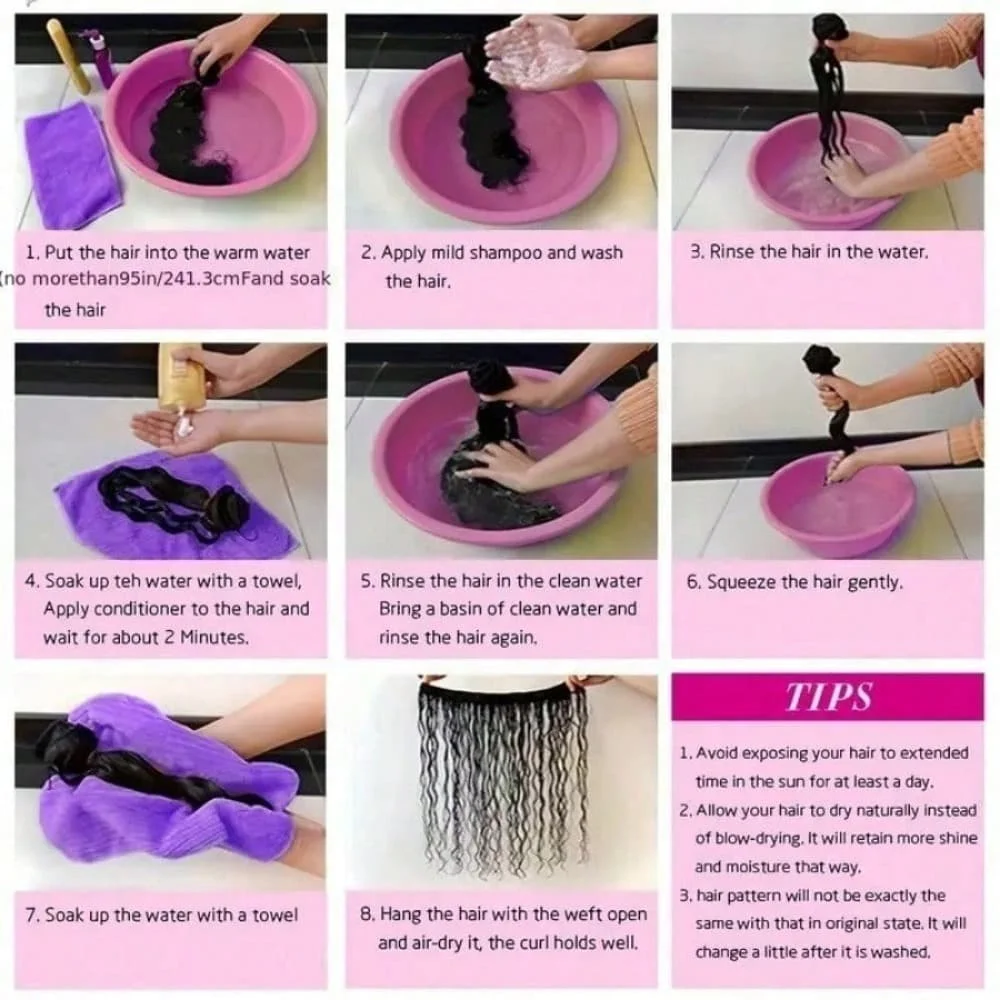 1. Put the hair into the warm water (no morethan95in/241.3cmFand soak the hair

2. Apply mild shampoo and wash the hair.

3. Rinse the hair in the water.

4. Soak up teh water with a towel, Apply conditioner to the hair and wait for about 2 Minutes.

5. Rinse the hair in the clean water Bring a basin of clean water and rinse the hair again.

6. Squeeze the hair gently.

7. Soak up the water with a towel

8. Hang the hair with the weft open and air-dry it, the curl holds well.

TIPS

1. Avoid exposing your hair to extended time in the sun for at least a day.
2. Allow your hair to dry naturally instead of blow-drying. It will retain more shine and moisture that way.
3. hair pattern will not be exactly the same with that in original state. It will change a little after it is washed.