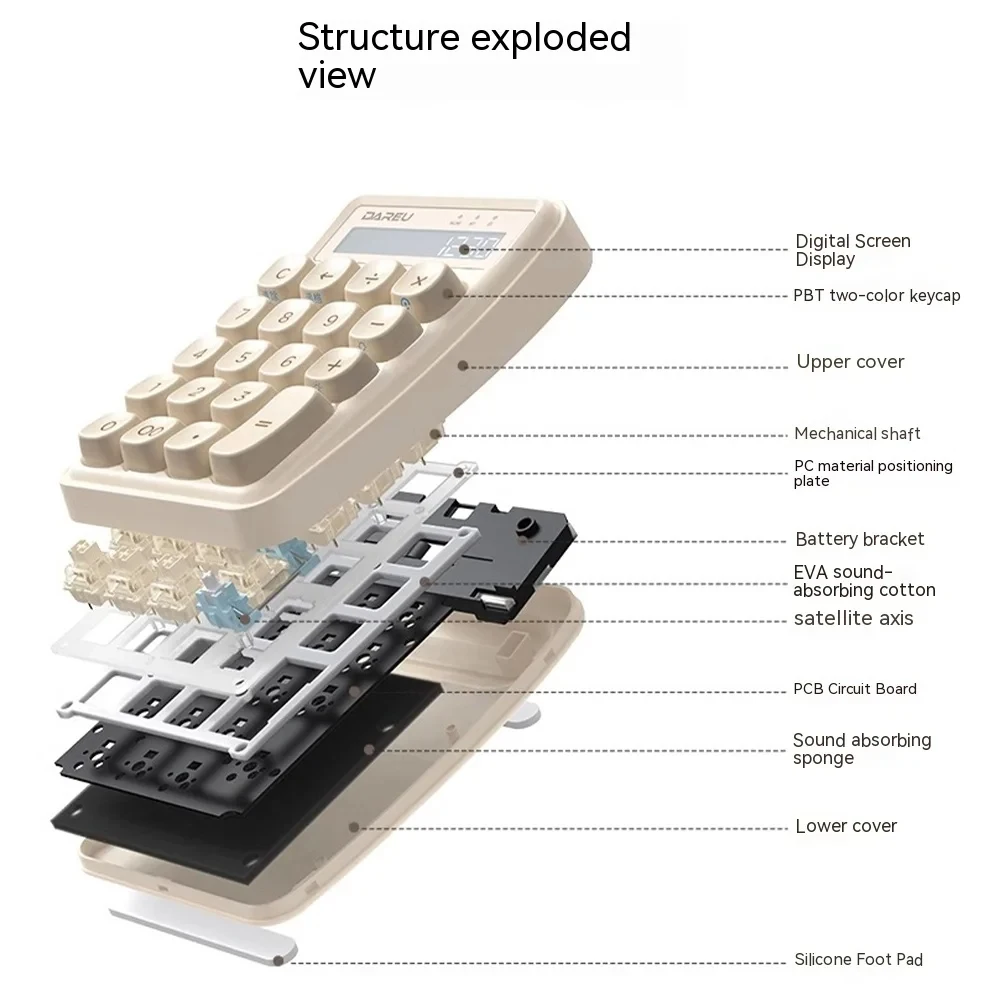 Structure exploded view

DAREU

Digital Screen Display

PBT two-color keycap

Upper cover

Mechanical shaft

PC material positioning plate

Battery bracket

EVA sound-absorbing cotton

satellite axis

PCB Circuit Board

Sound absorbing sponge

Lower cover

Silicone Foot Pad