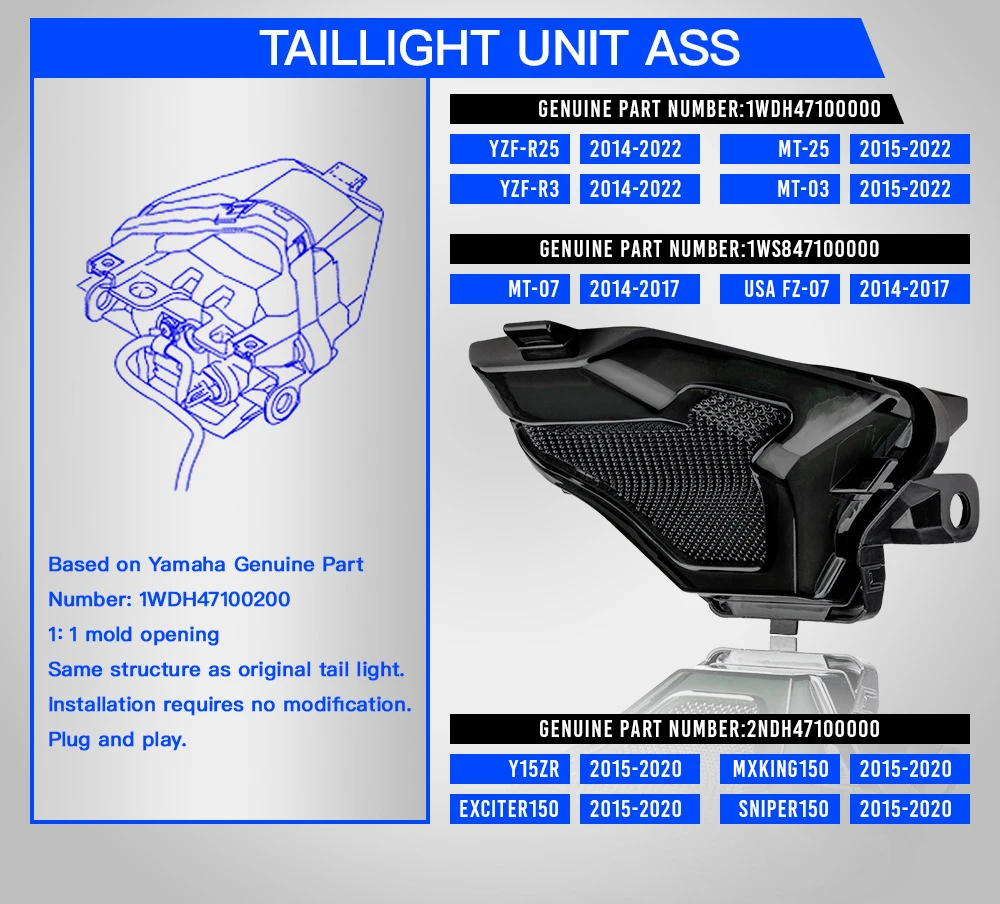 TAILLIGHT UNIT ASS

Based on Yamaha Genuine Part Number: 1WDH47100200
1: 1 mold opening
Same structure as original tail light.
Installation requires no modification.
Plug and play.

GENUINE PART NUMBER:1WDH47100000

| YZF-R25 | 2014-2022 | MT-25 | 2015-2022 |
|---|---|---|---|
| YZF-R3 | 2014-2022 | MT-03 | 2015-2022 |

GENUINE PART NUMBER:1WS847100000

| MT-07 | 2014-2017 | USA FZ-07 | 2014-2017 |
|---|---|---|---|

GENUINE PART NUMBER:2NDH47100000

| Y15ZR | 2015-2020 | MXKING150 | 2015-2020 |
|---|---|---|---|
| EXCITER150 | 2015-2020 | SNIPER150 | 2015-2020 |