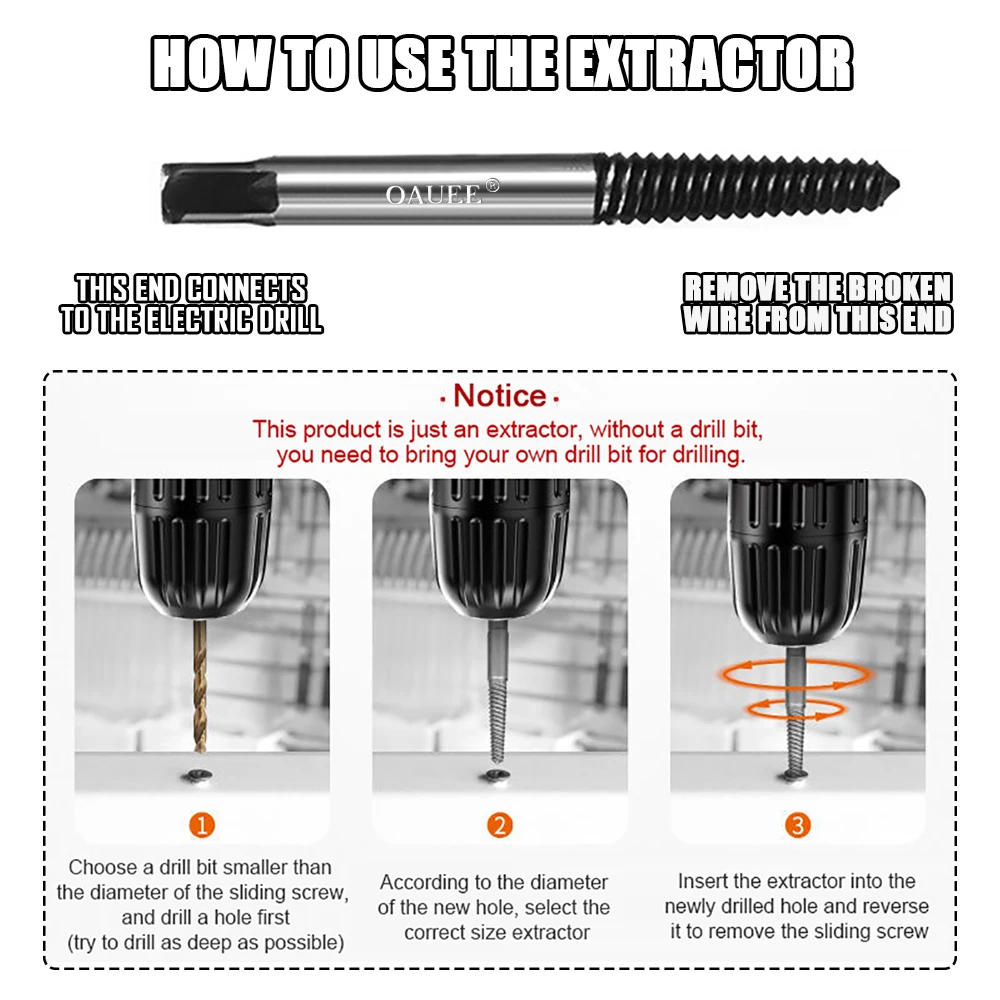 HOW TO USE THE EXTRACTOR

OAUEE®

THIS END CONNECTS TO THE ELECTRIC DRILL

REMOVE THE BROKEN WIRE FROM THIS END

· Notice ·
This product is just an extractor, without a drill bit, you need to bring your own drill bit for drilling.

1
Choose a drill bit smaller than the diameter of the sliding screw, and drill a hole first (try to drill as deep as possible)

2
According to the diameter of the new hole, select the correct size extractor

3
Insert the extractor into the newly drilled hole and reverse it to remove the sliding screw