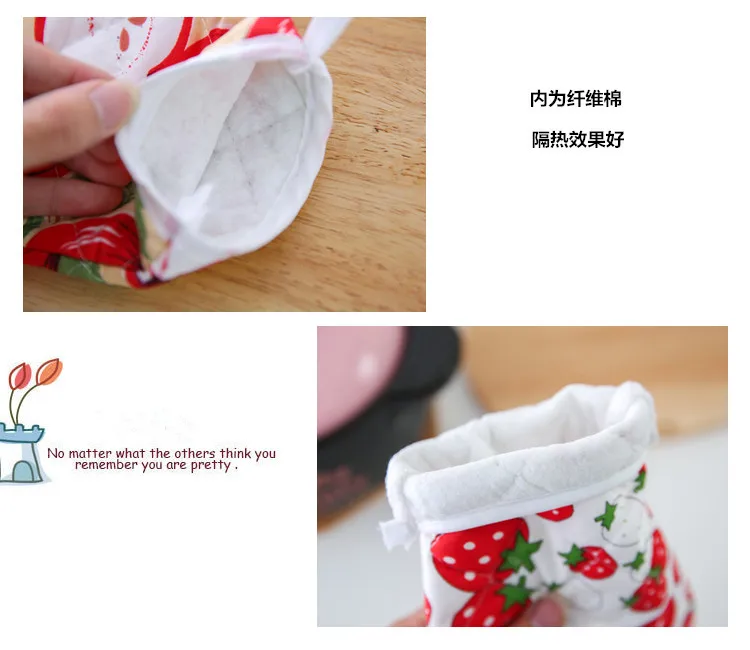 内为纤维棉

隔热效果好

No matter what the others think you remember you are pretty .