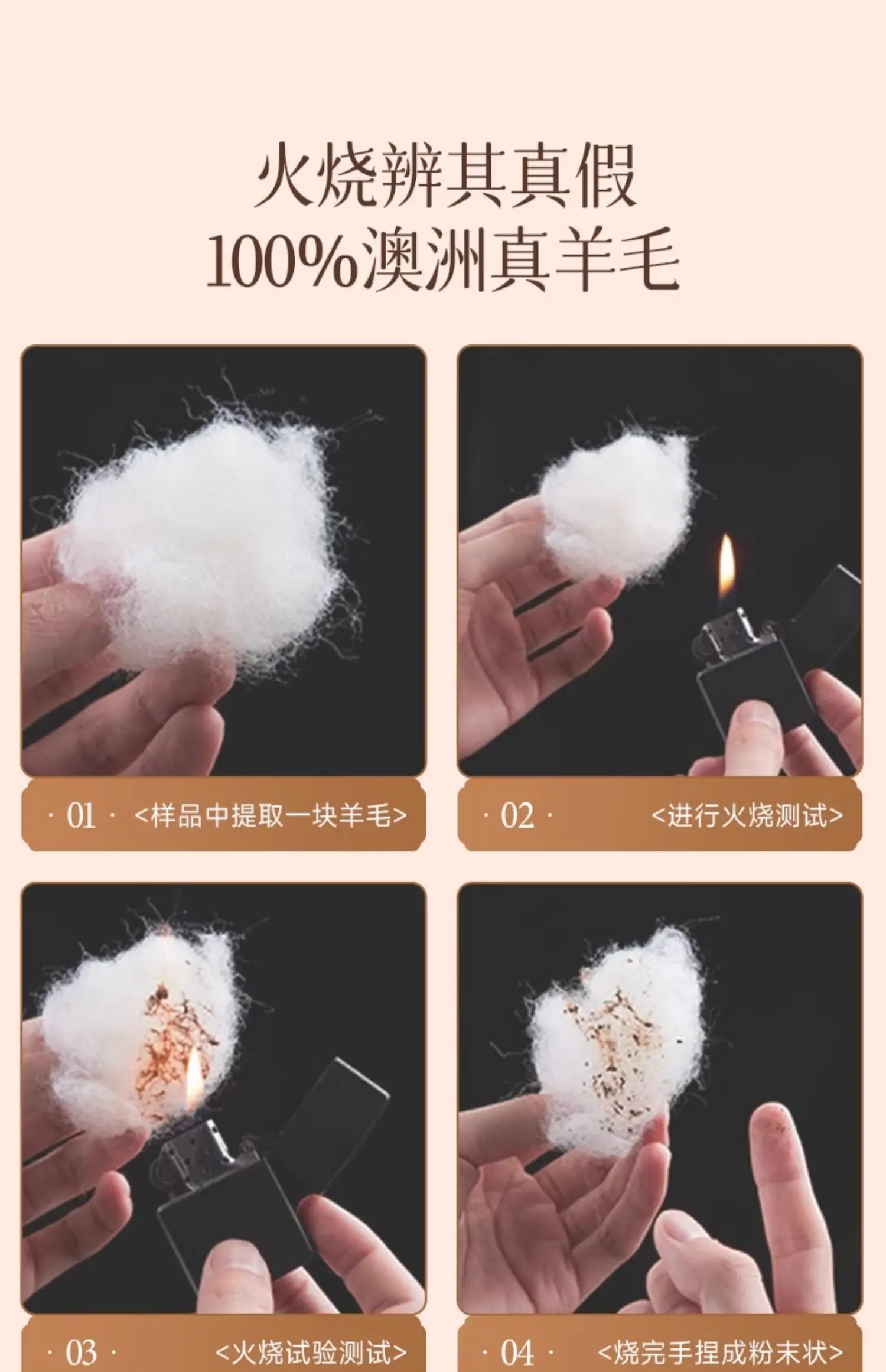 火烧辨其真假
100%澳洲真羊毛

· 01 · <样品中提取一块羊毛>

· 02 · <进行火烧测试>

· 03 · <火烧试验测试>

· 04 · <烧完手捏成粉末状>