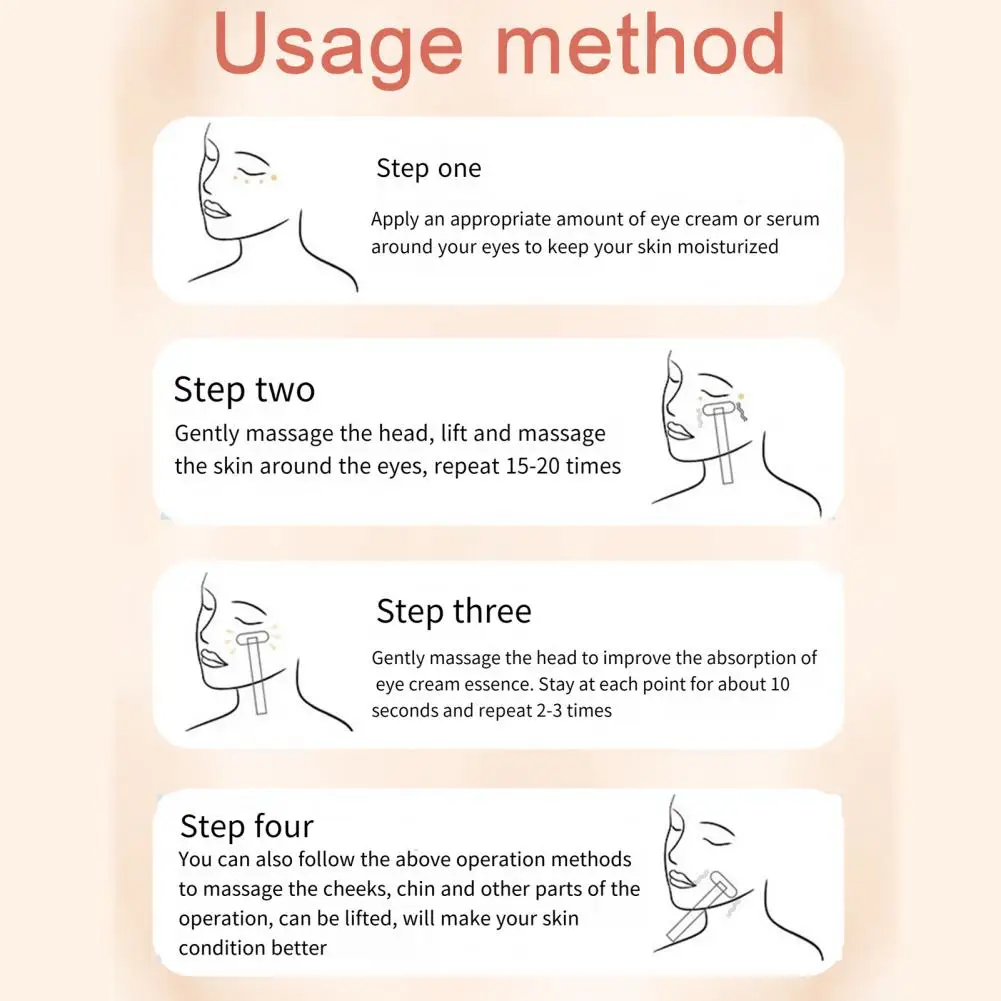 Usage method

Step one

Apply an appropriate amount of eye cream or serum around your eyes to keep your skin moisturized

Step two

Gently massage the head, lift and massage the skin around the eyes, repeat 15-20 times

Step three

Gently massage the head to improve the absorption of eye cream essence. Stay at each point for about 10 seconds and repeat 2-3 times

Step four

You can also follow the above operation methods to massage the cheeks, chin and other parts of the operation, can be lifted, will make your skin condition better