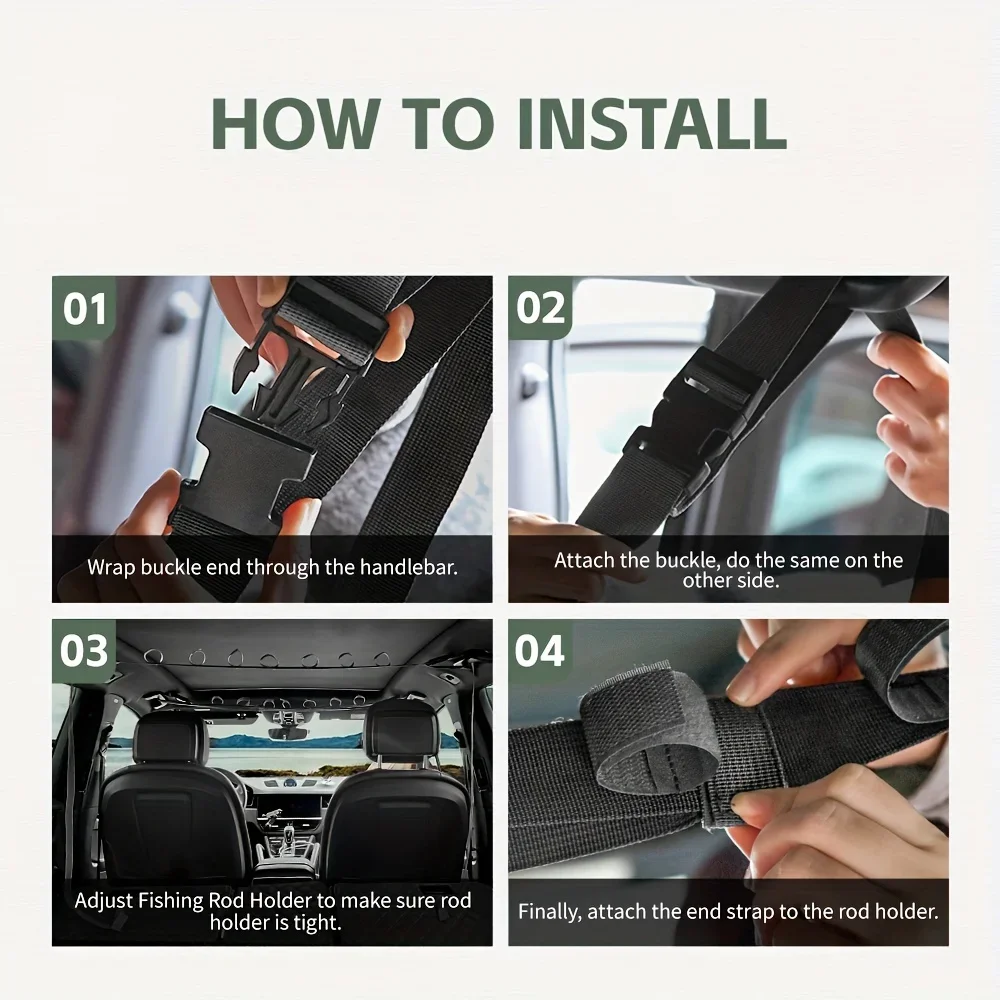 HOW TO INSTALL

01
Wrap buckle end through the handlebar.

02
Attach the buckle, do the same on the other side.

03
Adjust Fishing Rod Holder to make sure rod holder is tight.

04
Finally, attach the end strap to the rod holder.