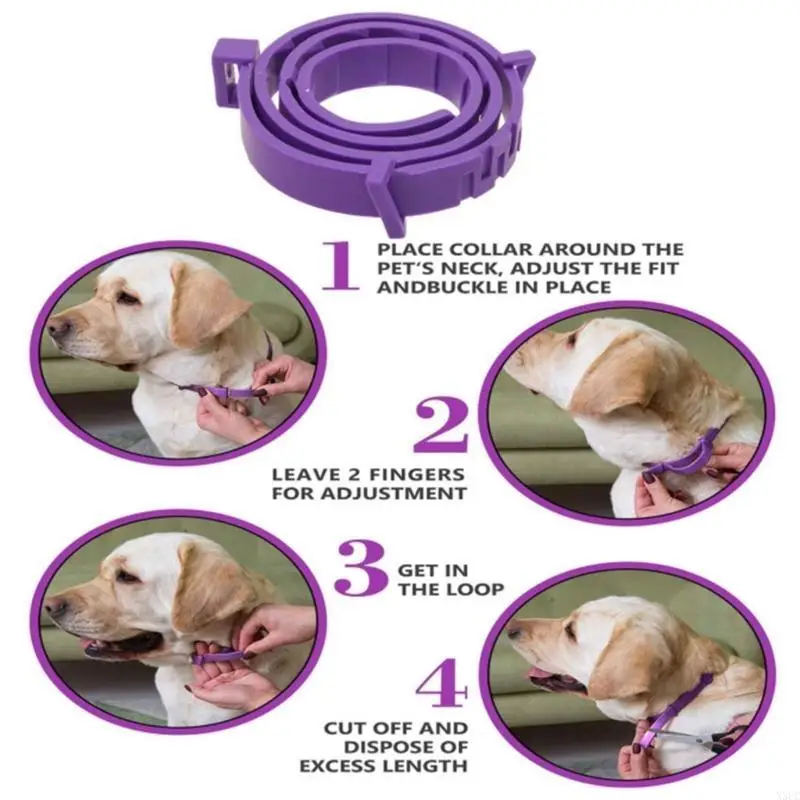 1 PLACE COLLAR AROUND THE PET'S NECK, ADJUST THE FIT ANDBUCKLE IN PLACE

2 LEAVE 2 FINGERS FOR ADJUSTMENT

3 GET IN THE LOOP

4 CUT OFF AND DISPOSE OF EXCESS LENGTH