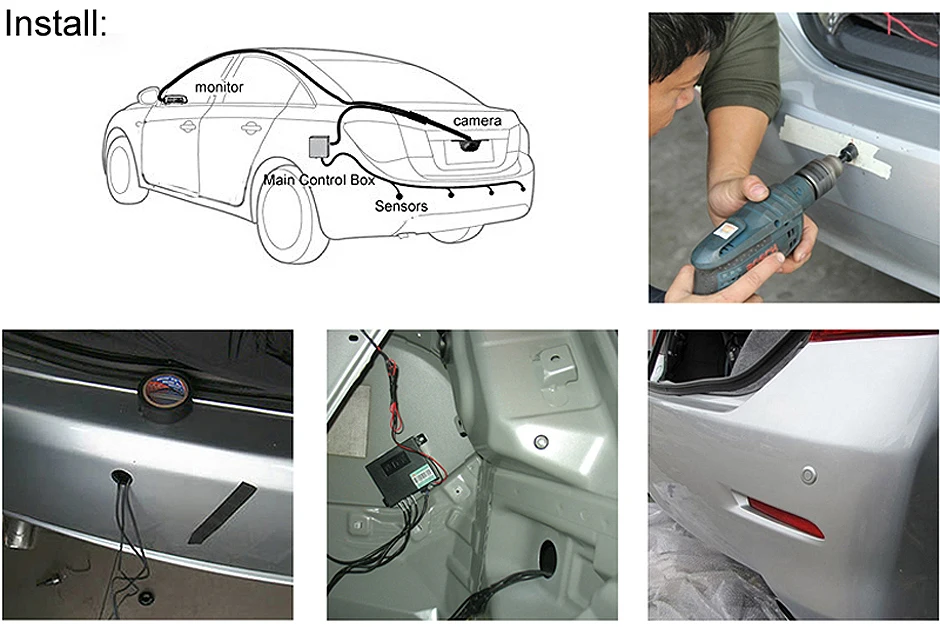 Install:

monitor

camera

Main Control Box

Sensors