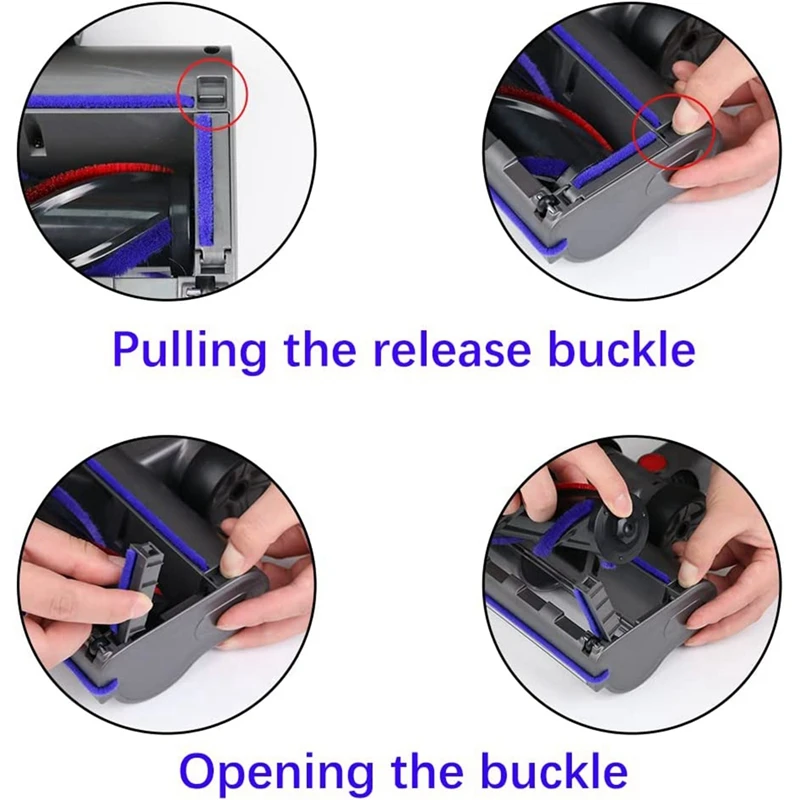 Pulling the release buckle

Opening the buckle