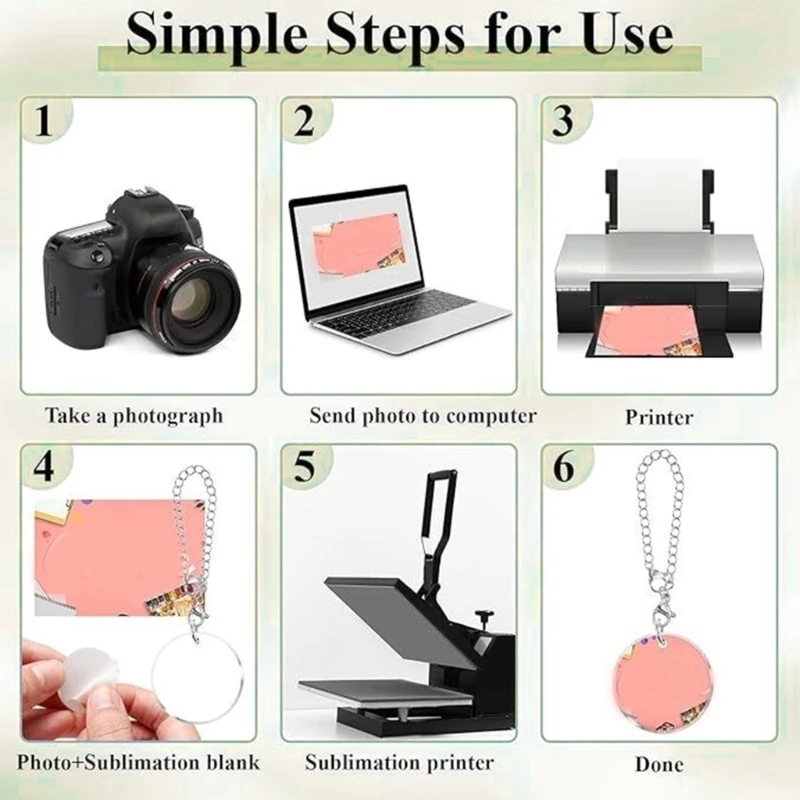 Simple Steps for Use

1

Take a photograph

2

Send photo to computer

3

Printer

4

Photo+Sublimation blank

5

Sublimation printer

6

Done