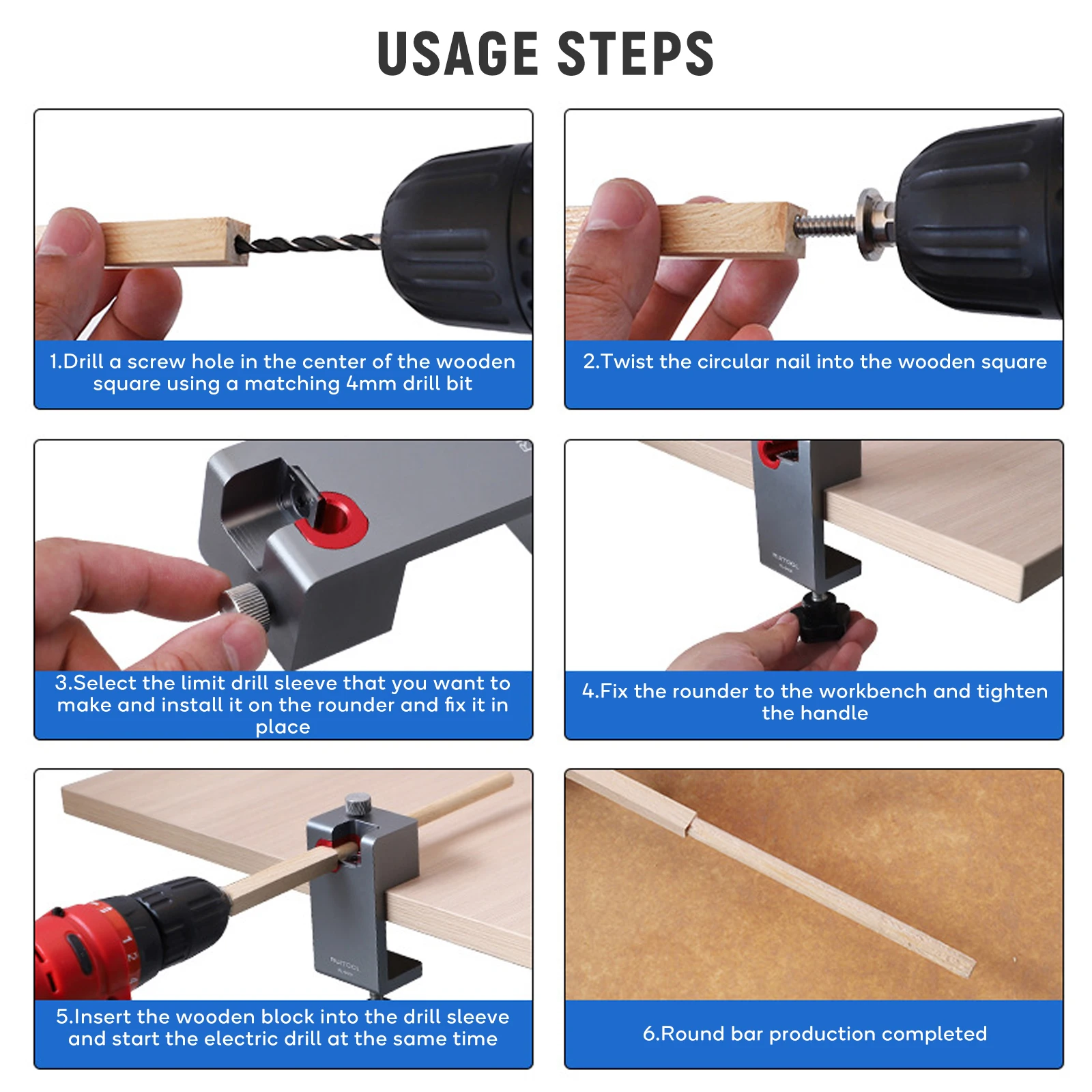 USAGE STEPS

1.Drill a screw hole in the center of the wooden square using a matching 4mm drill bit

2.Twist the circular nail into the wooden square

3.Select the limit drill sleeve that you want to make and install it on the rounder and fix it in place

4.Fix the rounder to the workbench and tighten the handle

5.Insert the wooden block into the drill sleeve and start the electric drill at the same time

6.Round bar production completed