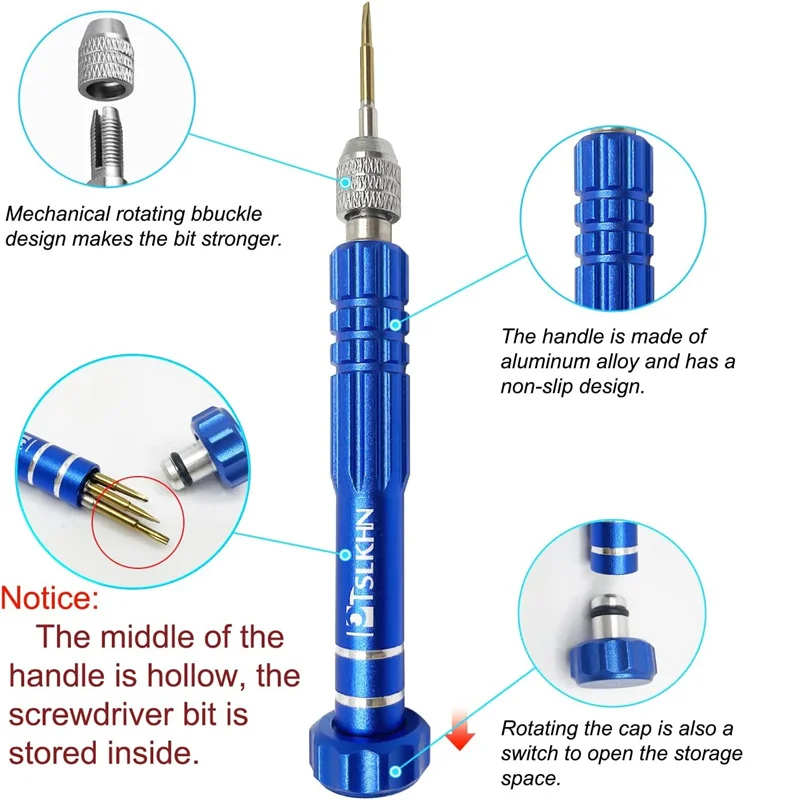 Mechanical rotating bbuckle design makes the bit stronger.

The handle is made of aluminum alloy and has a non-slip design.

TSLKHN

Notice:
The middle of the handle is hollow, the screwdriver bit is stored inside.

Rotating the cap is also a switch to open the storage space.