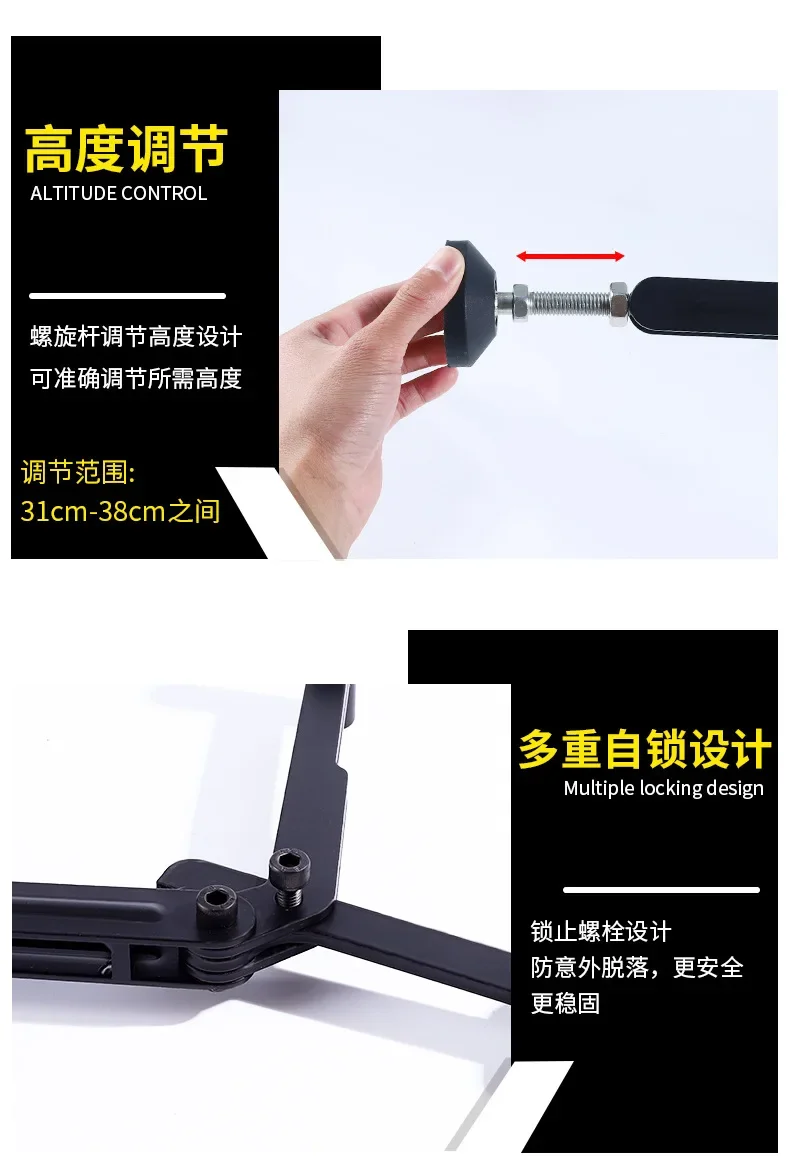 高度调节
ALTITUDE CONTROL

螺旋杆调节高度设计
可准确调节所需高度

调节范围:
31cm-38cm之间

多重自锁设计
Multiple locking design

锁止螺栓设计
防意外脱落，更安全
更稳固