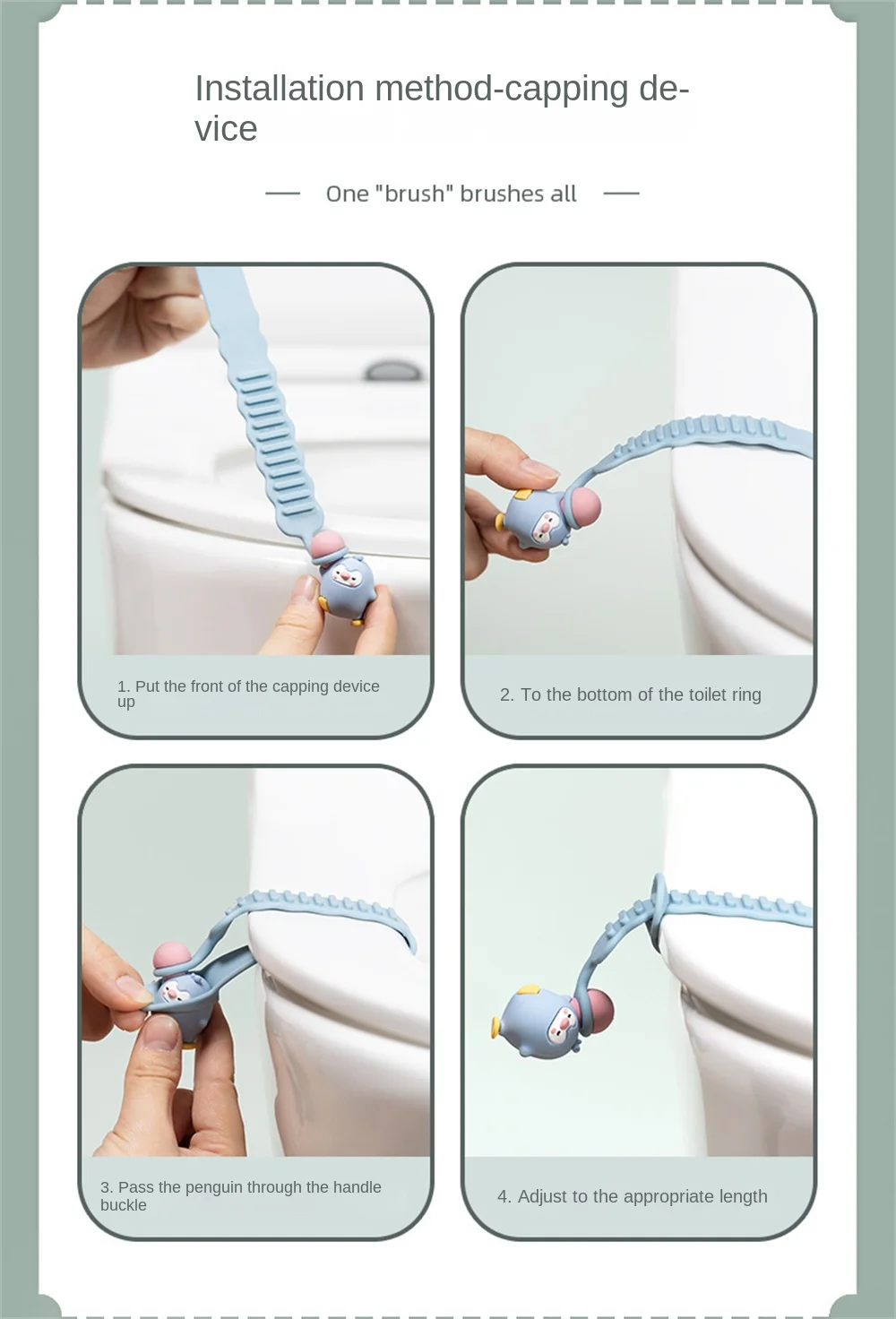 Installation method-capping device

One "brush" brushes all

1. Put the front of the capping device up

2. To the bottom of the toilet ring

3. Pass the penguin through the handle buckle

4. Adjust to the appropriate length