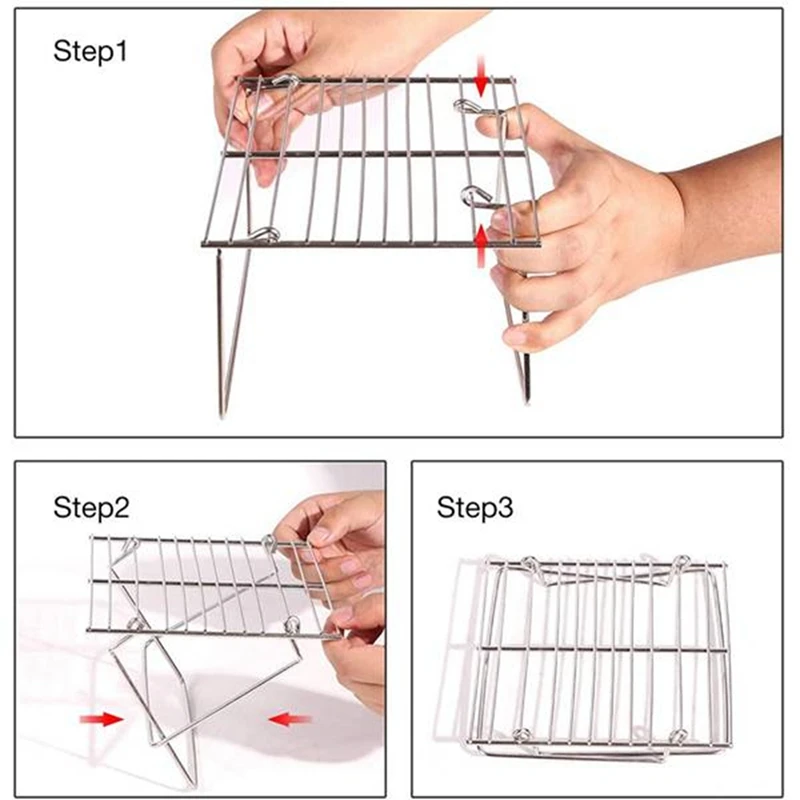 Step1

Step2

Step3