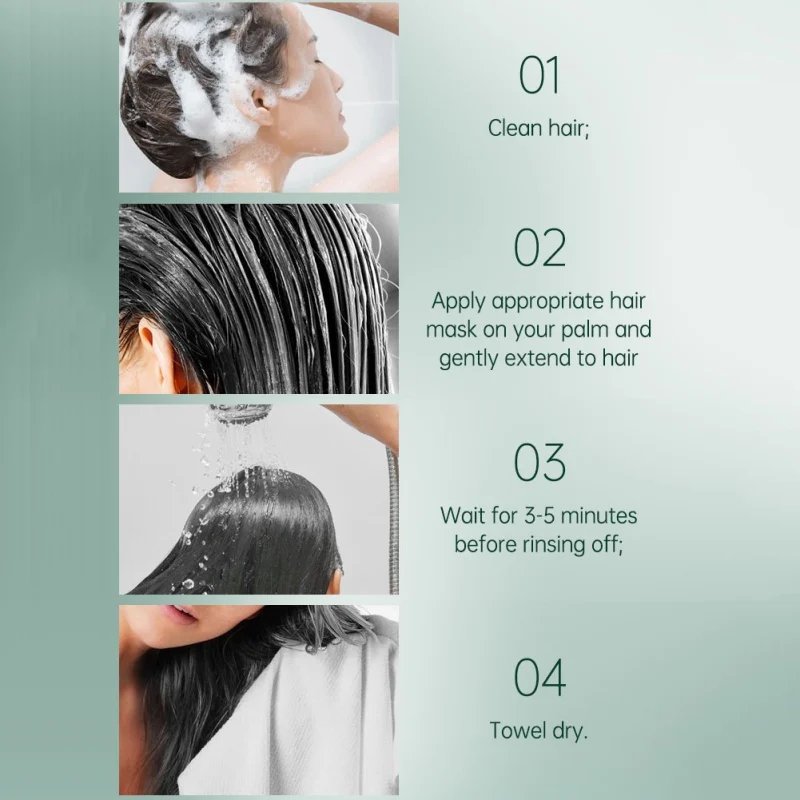 01
Clean hair;

02
Apply appropriate hair mask on your palm and gently extend to hair

03
Wait for 3-5 minutes before rinsing off;

04
Towel dry.