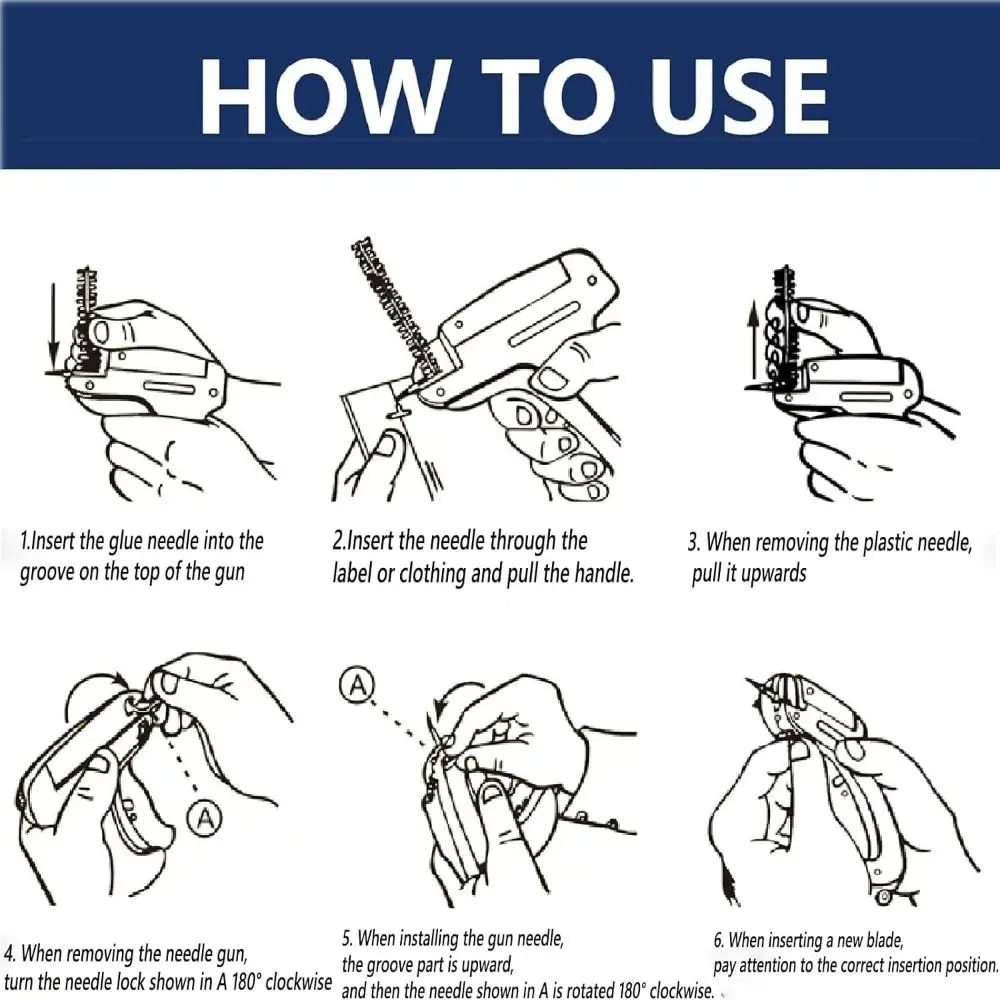 HOW TO USE

1.Insert the glue needle into the groove on the top of the gun

2.Insert the needle through the label or clothing and pull the handle.

3. When removing the plastic needle, pull it upwards

A

A

4. When removing the needle gun, turn the needle lock shown in A 180° clockwise

5. When installing the gun needle, the groove part is upward, and then the needle shown in A is rotated 180° clockwise.

6. When inserting a new blade, pay attention to the correct insertion position.