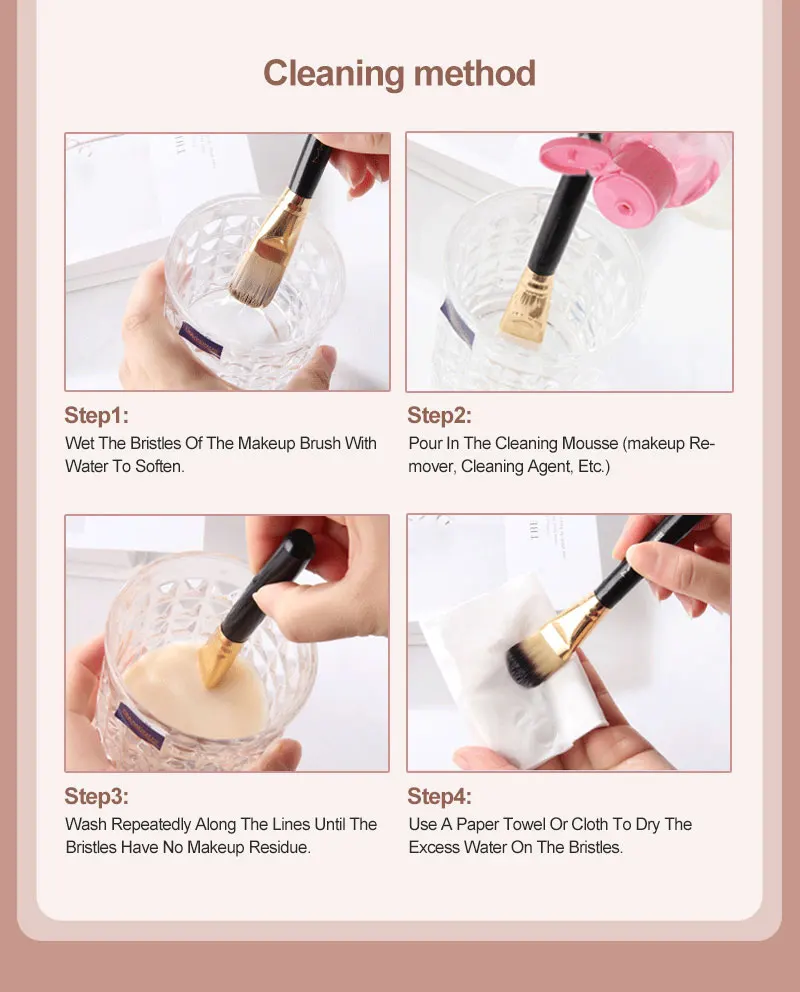 Cleaning method

Step1:
Wet The Bristles Of The Makeup Brush With Water To Soften.

Step2:
Pour In The Cleaning Mousse (makeup Remover, Cleaning Agent, Etc.)

Step3:
Wash Repeatedly Along The Lines Until The Bristles Have No Makeup Residue.

Step4:
Use A Paper Towel Or Cloth To Dry The Excess Water On The Bristles.