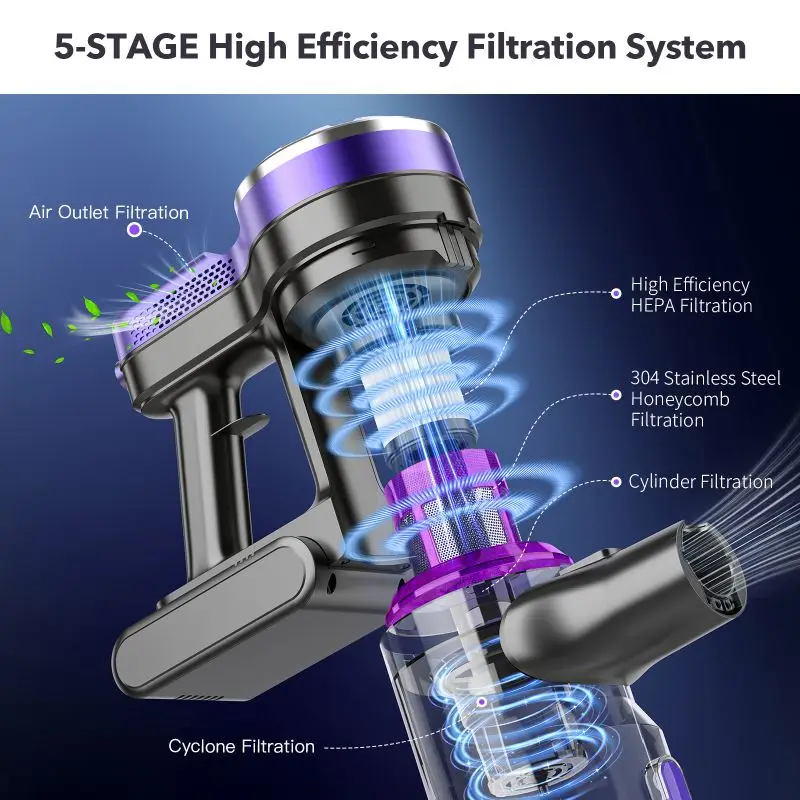 5-STAGE High Efficiency Filtration System

Air Outlet Filtration

High Efficiency HEPA Filtration

304 Stainless Steel Honeycomb Filtration

Cylinder Filtration

Cyclone Filtration