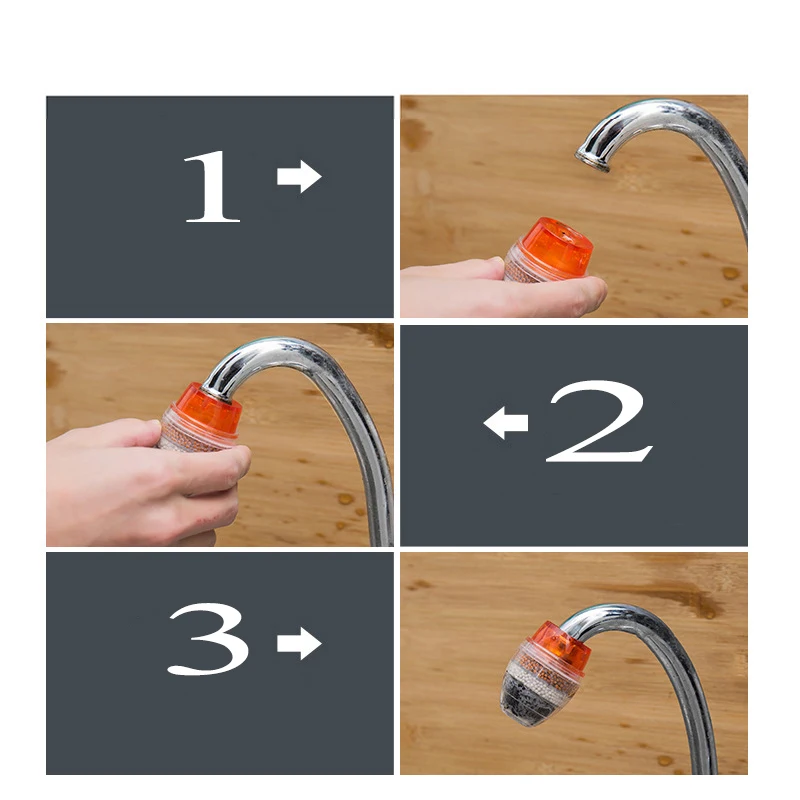 1

2

3