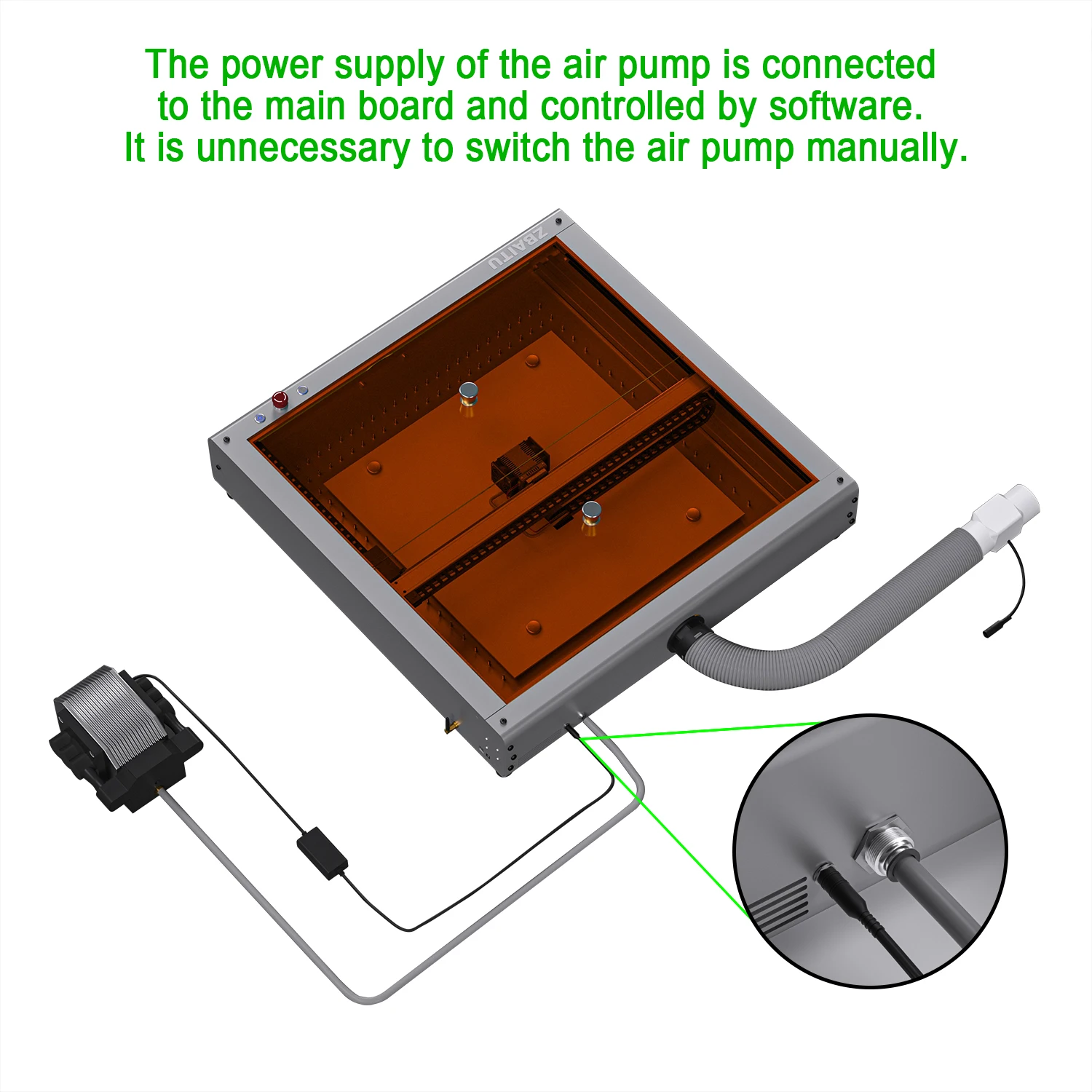 The power supply of the air pump is connected to the main board and controlled by software. It is unnecessary to switch the air pump manually.

ZBAITU