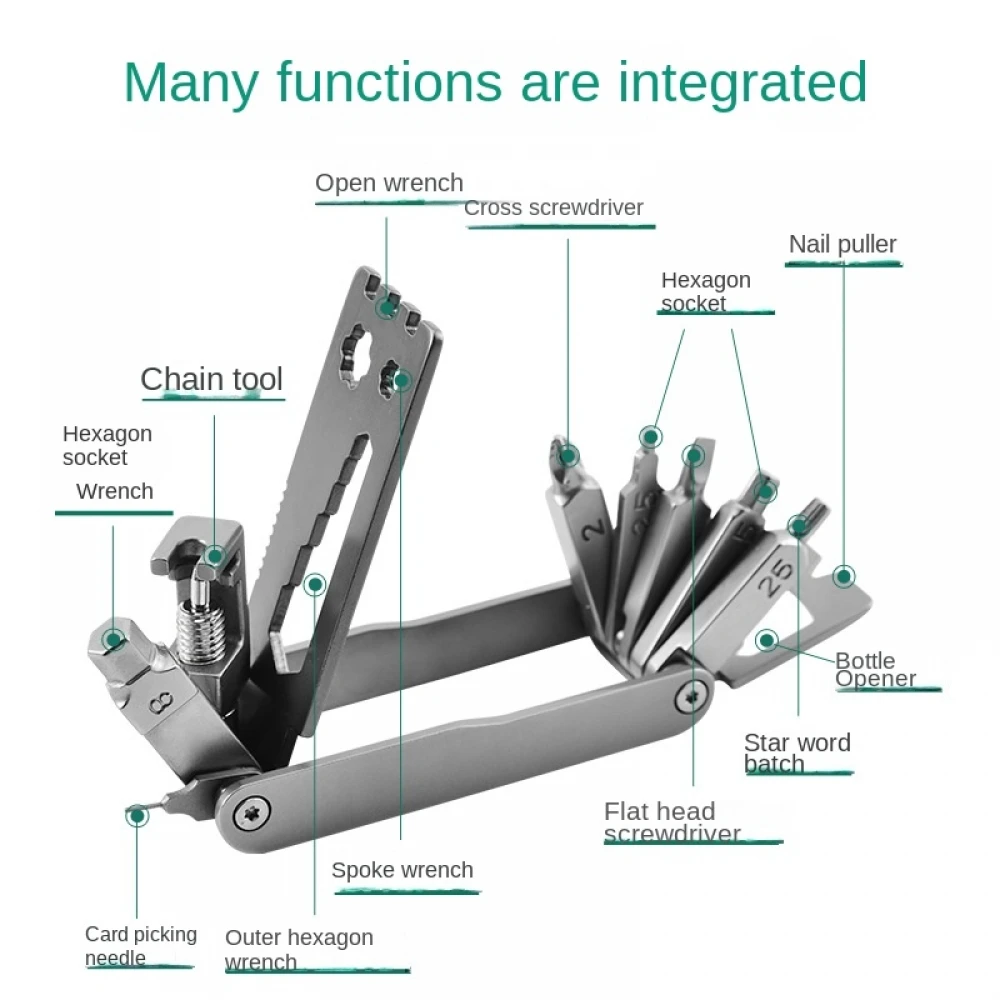 Many functions are integrated

Open wrench

Cross screwdriver

Nail puller

Hexagon socket

Chain tool

Hexagon socket

Wrench

2

2.5

5

25

8

Bottle Opener

Star word batch

Flat head screwdriver

Spoke wrench

Card picking needle

Outer hexagon wrench