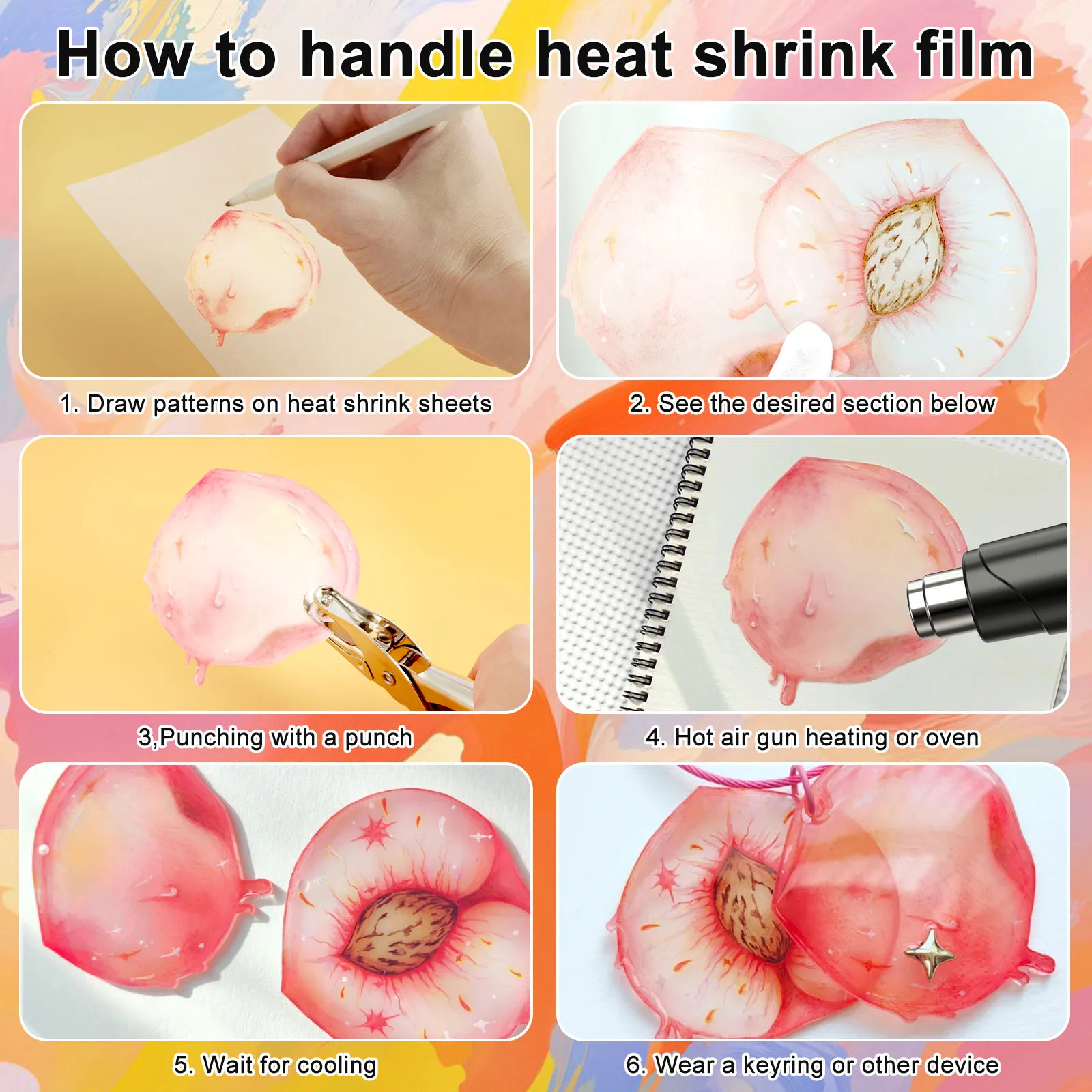 How to handle heat shrink film

1. Draw patterns on heat shrink sheets

2. See the desired section below

3,Punching with a punch

4. Hot air gun heating or oven

5. Wait for cooling

6. Wear a keyring or other device