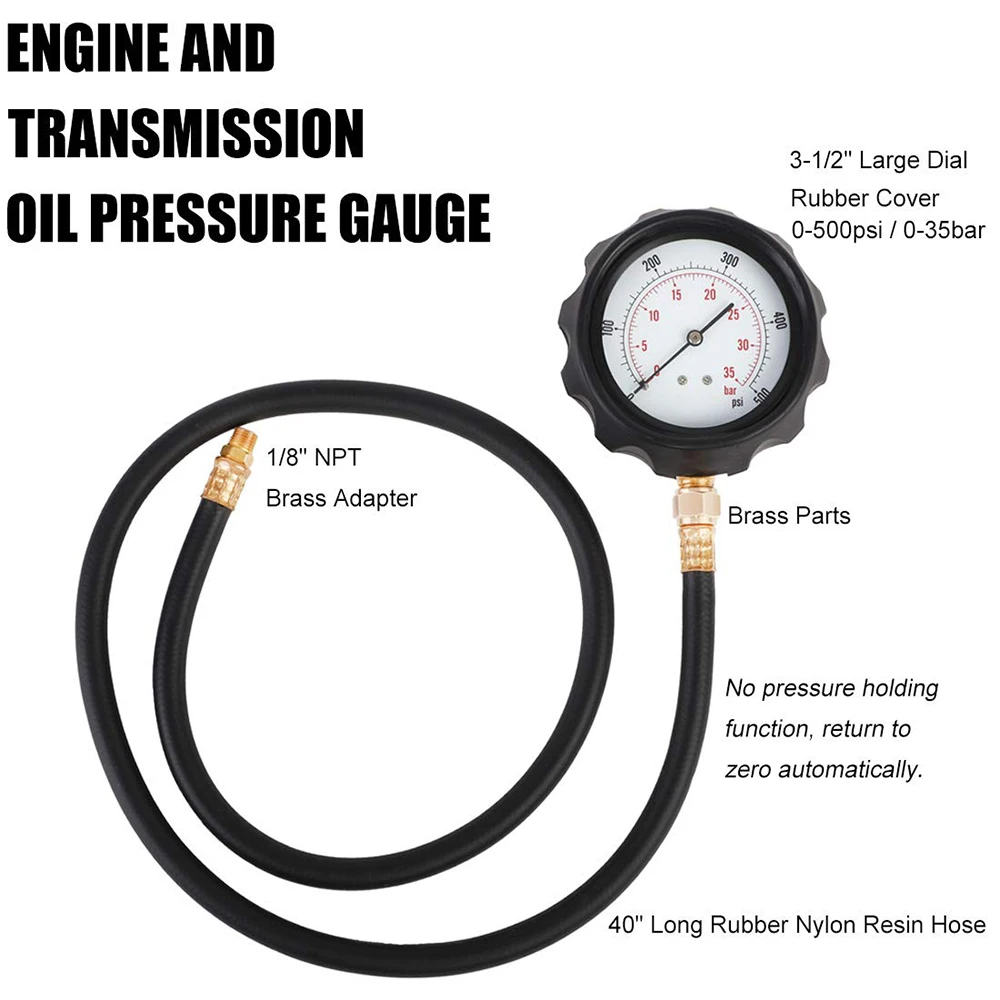 ENGINE AND TRANSMISSION OIL PRESSURE GAUGE

3-1/2" Large Dial
Rubber Cover
0-500psi / 0-35bar

0
100
200
300
400
500
0
5
10
15
20
25
30
35
bar
psi

1/8" NPT
Brass Adapter

Brass Parts

No pressure holding function, return to zero automatically.

40" Long Rubber Nylon Resin Hose