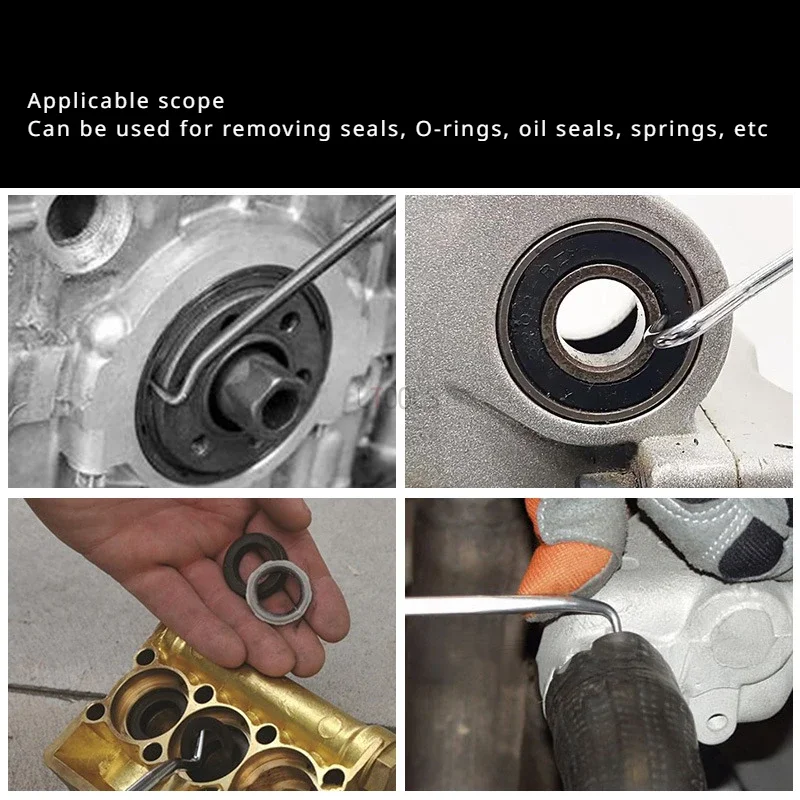 Applicable scope
Can be used for removing seals, O-rings, oil seals, springs, etc