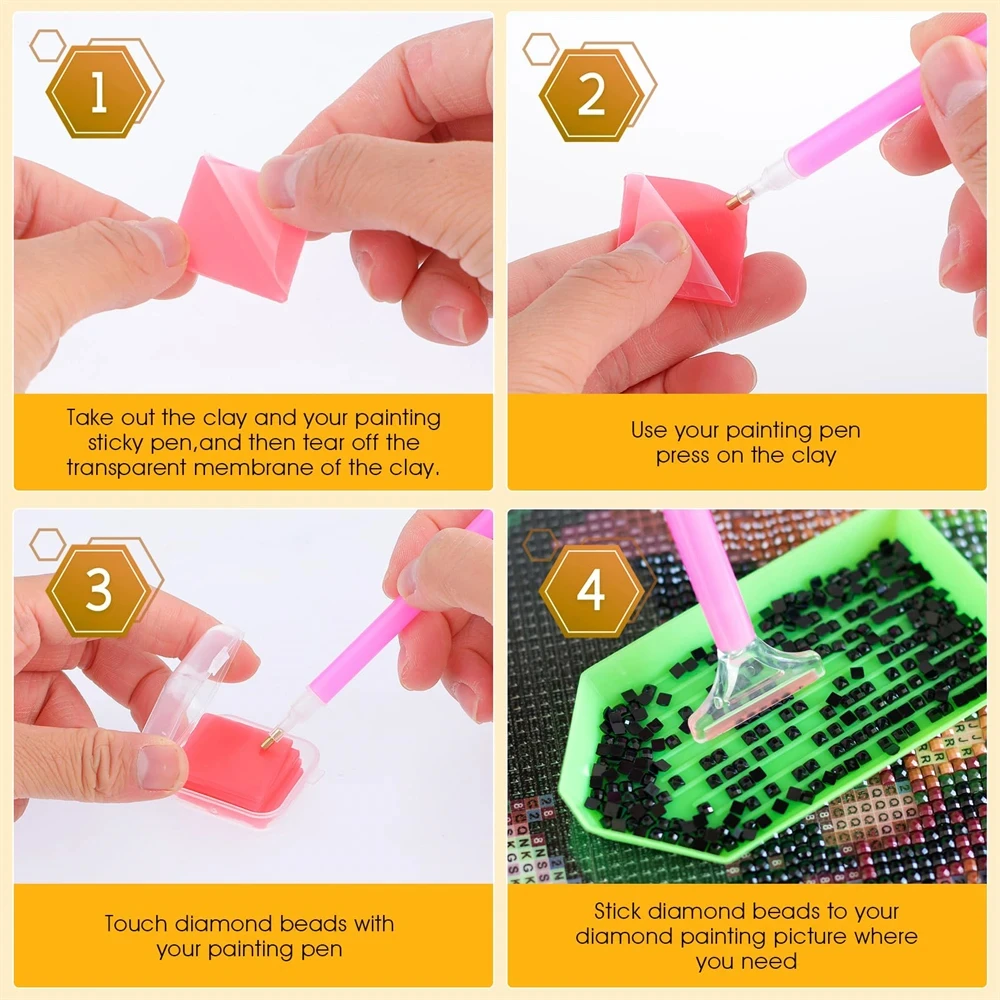 1

Take out the clay and your painting sticky pen,and then tear off the transparent membrane of the clay.

2

Use your painting pen press on the clay

3

Touch diamond beads with your painting pen

4

Stick diamond beads to your diamond painting picture where you need