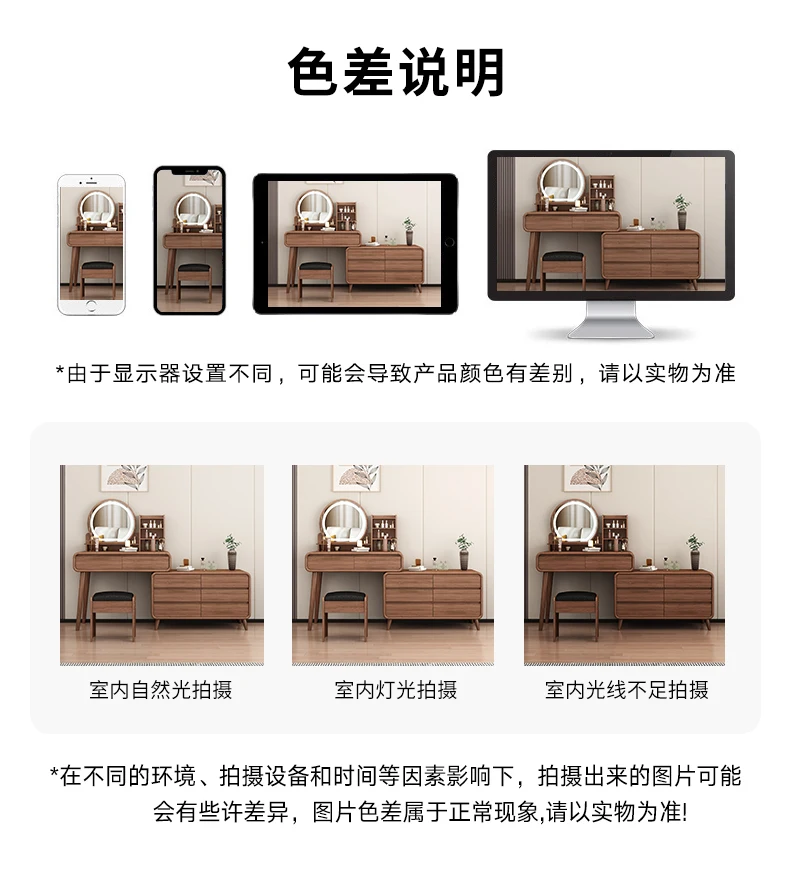 色差说明

*由于显示器设置不同，可能会导致产品颜色有差别，请以实物为准

室内自然光拍摄

室内灯光拍摄

室内光线不足拍摄

*在不同的环境、拍摄设备和时间等因素影响下，拍摄出来的图片可能会有些许差异，图片色差属于正常现象,请以实物为准!