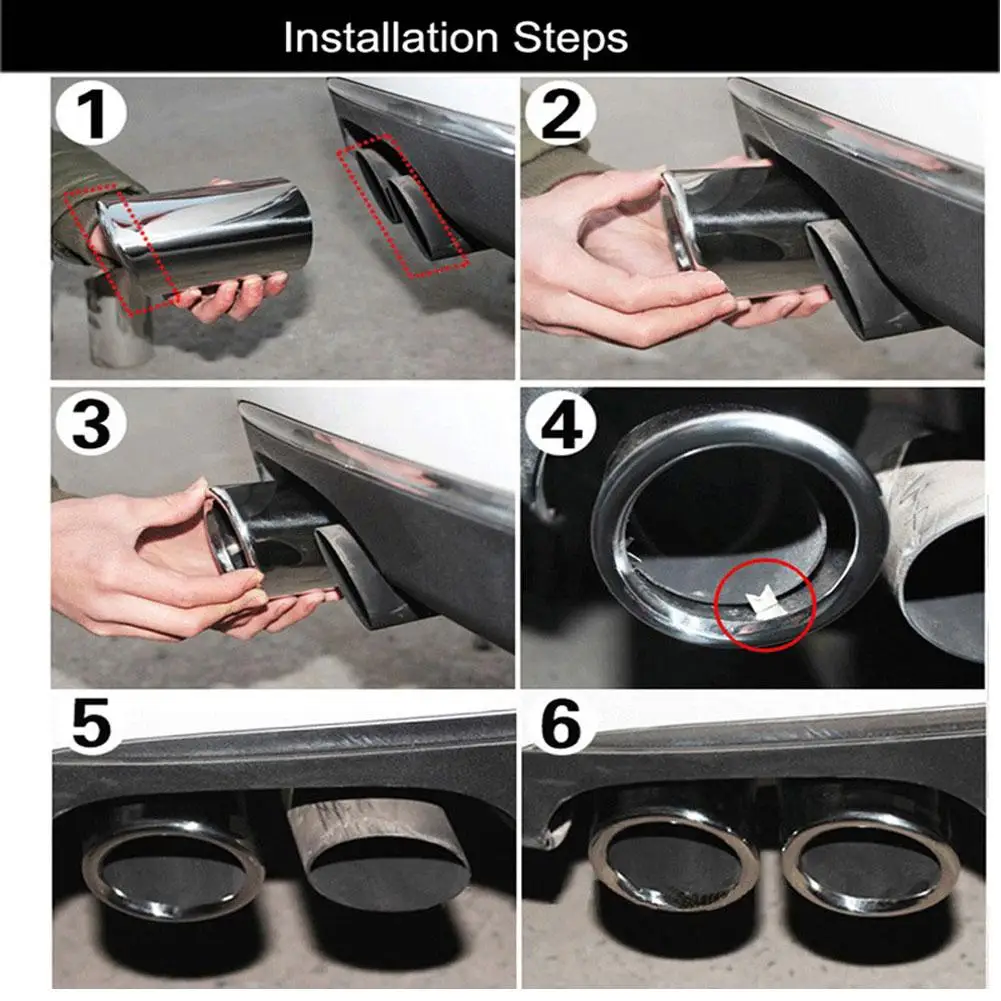 Installation Steps

1

2

3

4

5

6