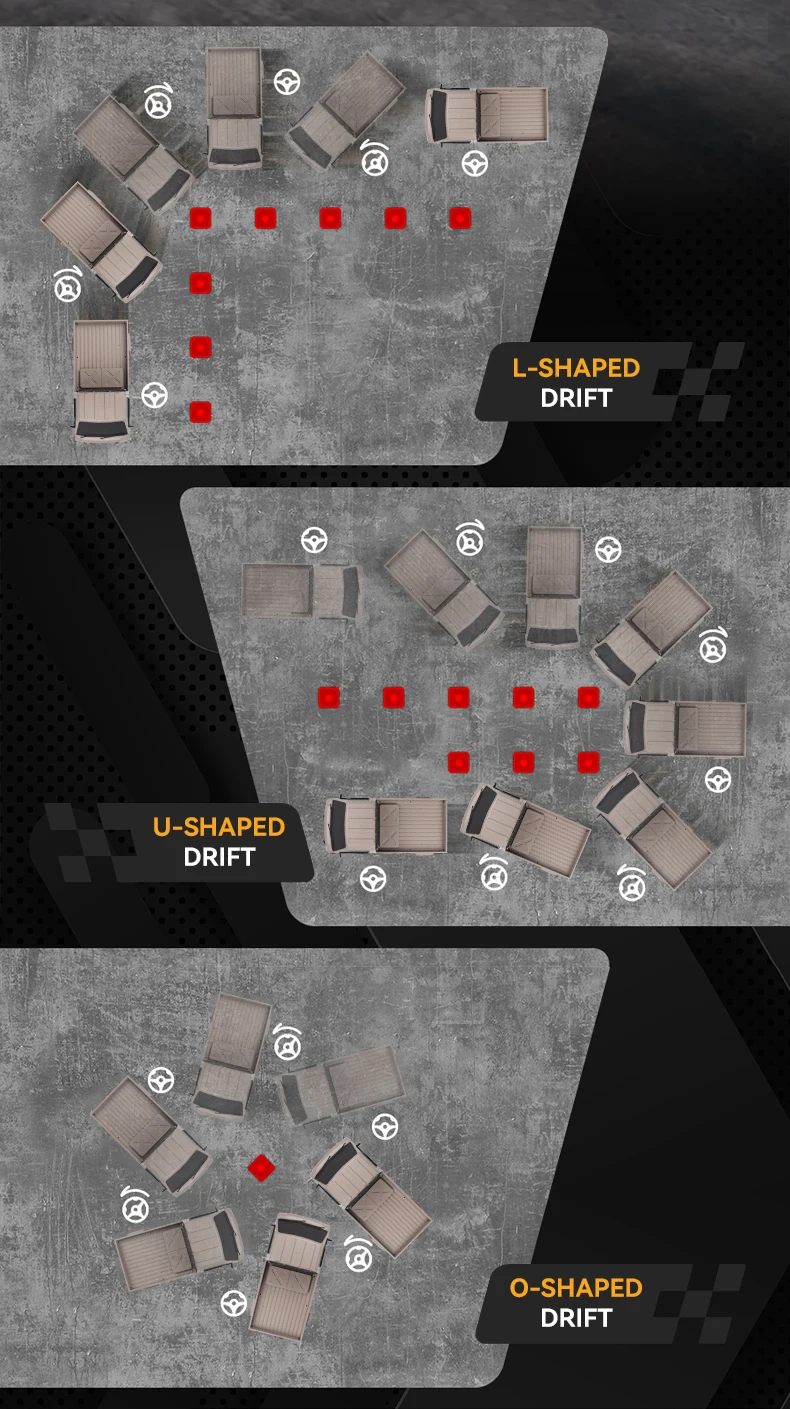 L-SHAPED
DRIFT

U-SHAPED
DRIFT

O-SHAPED
DRIFT