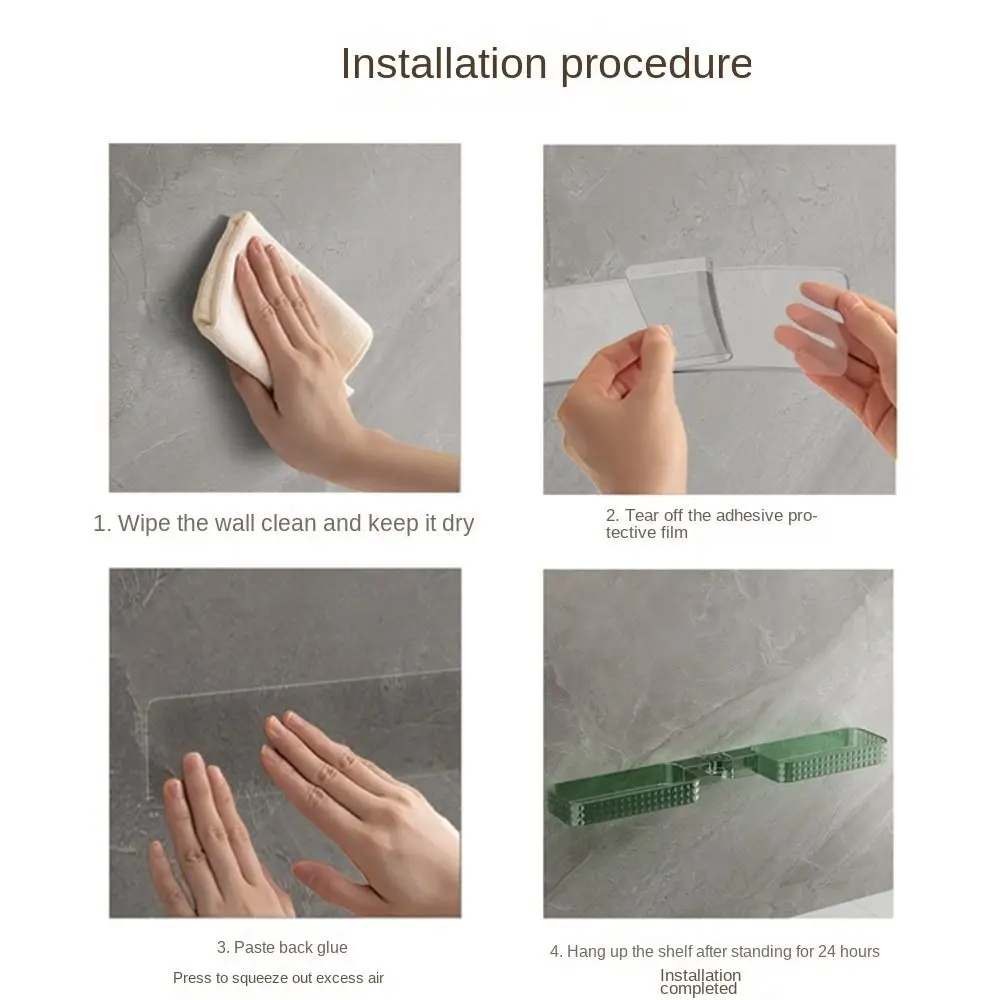 Installation procedure

1. Wipe the wall clean and keep it dry

2. Tear off the adhesive protective film

3. Paste back glue

Press to squeeze out excess air

4. Hang up the shelf after standing for 24 hours

Installation completed