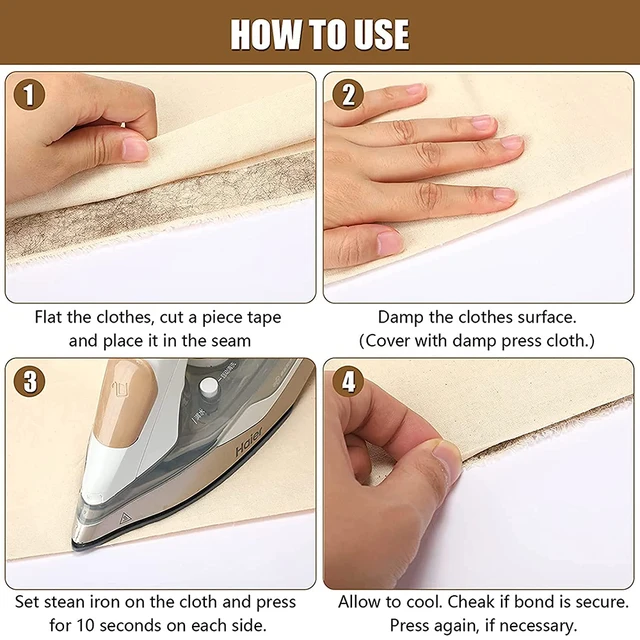 HOW TO USE

1

Flat the clothes, cut a piece tape and place it in the seam

2

Damp the clothes surface. (Cover with damp press cloth.)

3

Haier

Set stean iron on the cloth and press for 10 seconds on each side.

4

Allow to cool. Cheak if bond is secure. Press again, if necessary.