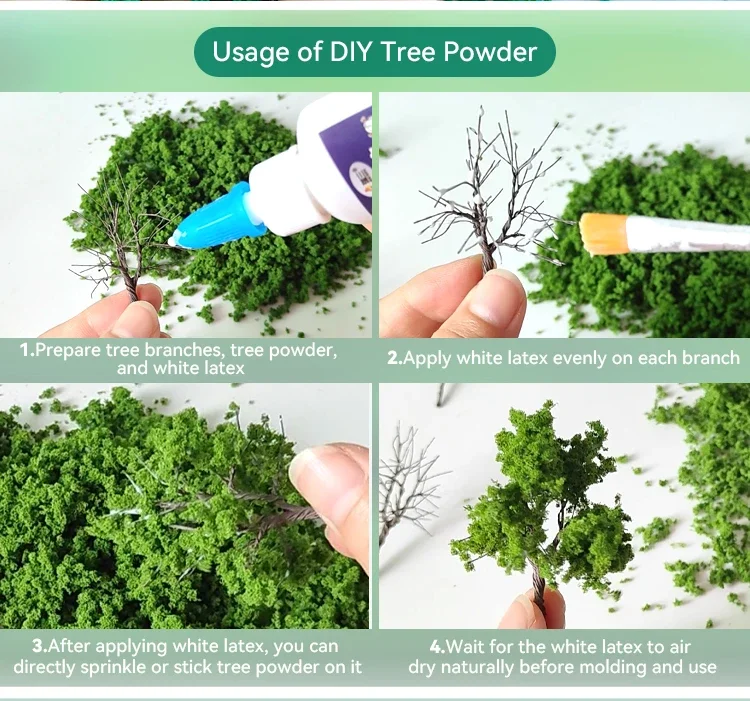 Usage of DIY Tree Powder

1.Prepare tree branches, tree powder, and white latex

2.Apply white latex evenly on each branch

3.After applying white latex, you can directly sprinkle or stick tree powder on it

4.Wait for the white latex to air dry naturally before molding and use