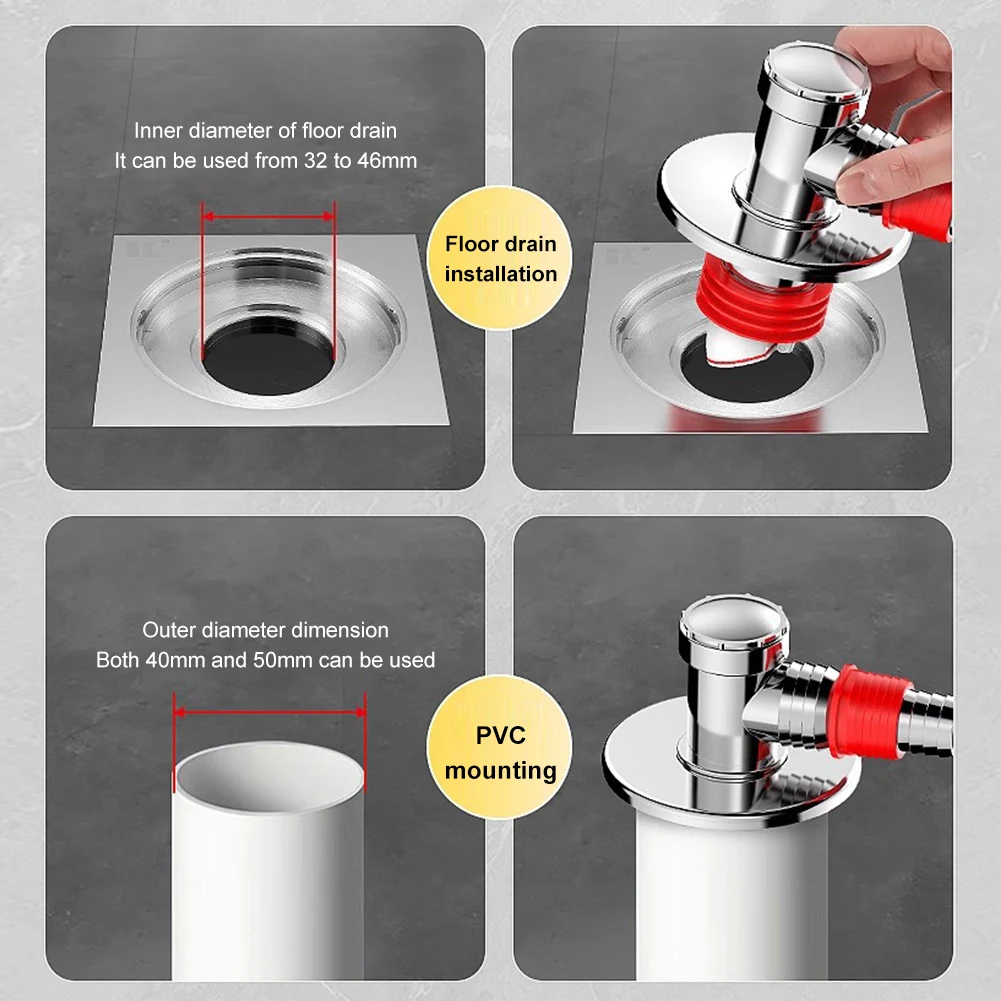 Inner diameter of floor drain
It can be used from 32 to 46mm

Floor drain installation

Outer diameter dimension
Both 40mm and 50mm can be used

PVC mounting