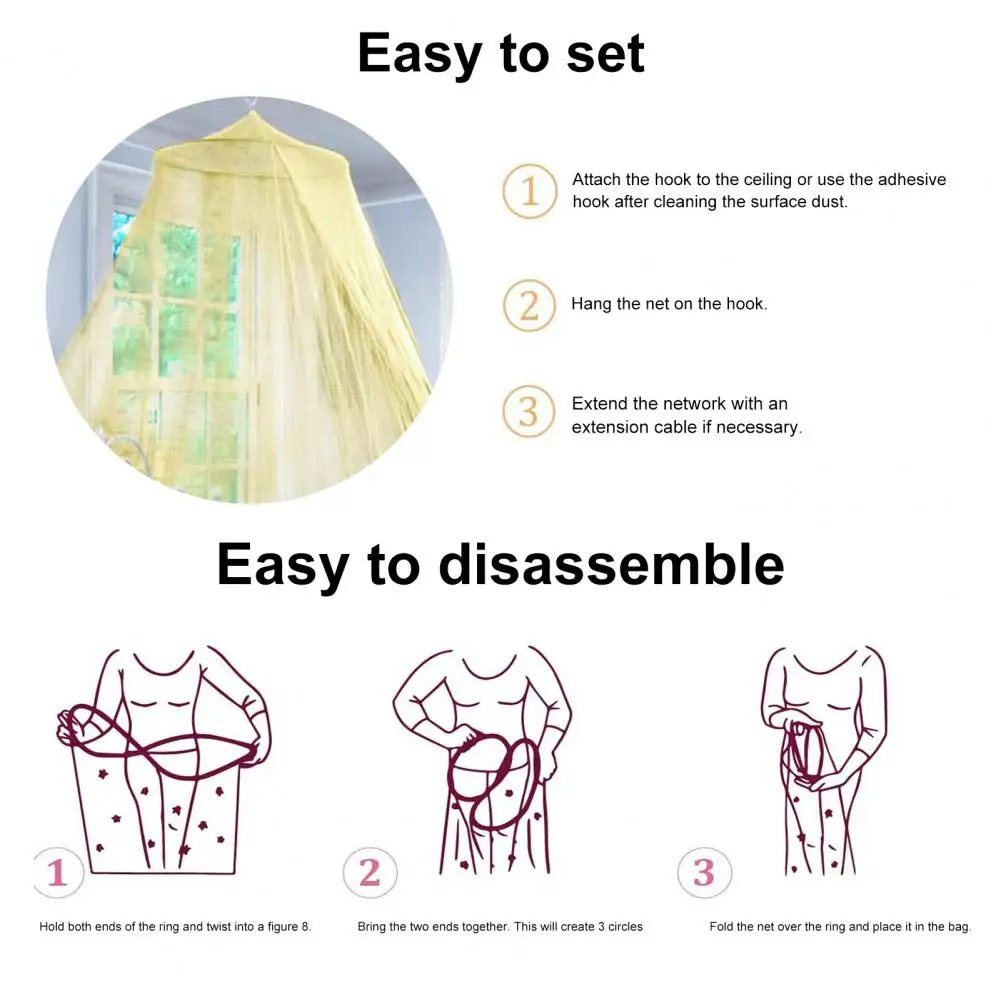 Easy to set

1 Attach the hook to the ceiling or use the adhesive hook after cleaning the surface dust.

2 Hang the net on the hook.

3 Extend the network with an extension cable if necessary.

Easy to disassemble

1

Hold both ends of the ring and twist into a figure 8.

2

Bring the two ends together. This will create 3 circles

3

Fold the net over the ring and place it in the bag.