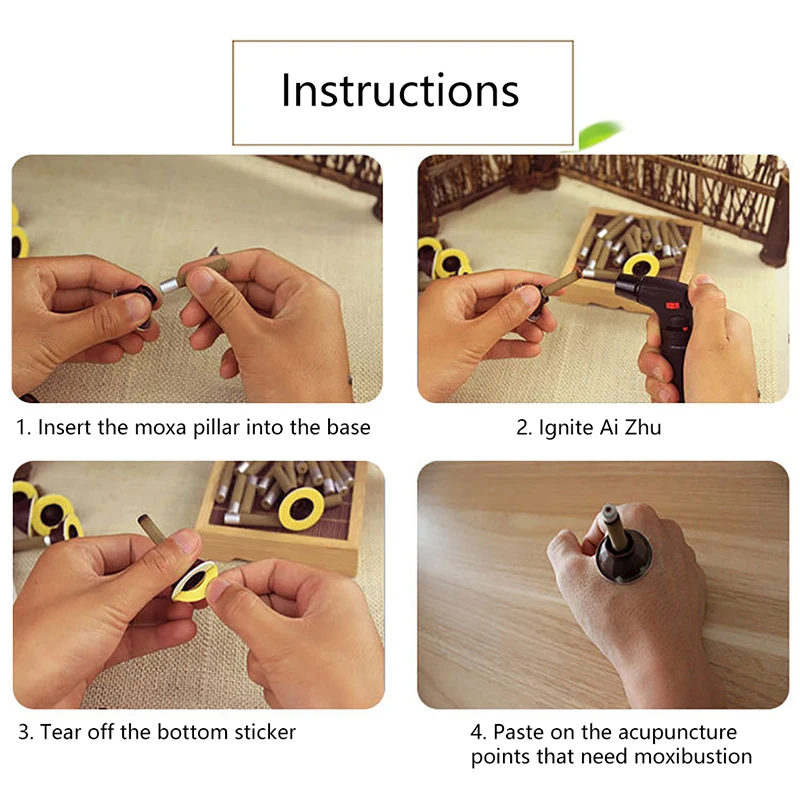 Instructions

1. Insert the moxa pillar into the base

2. Ignite Ai Zhu

3. Tear off the bottom sticker

4. Paste on the acupuncture points that need moxibustion