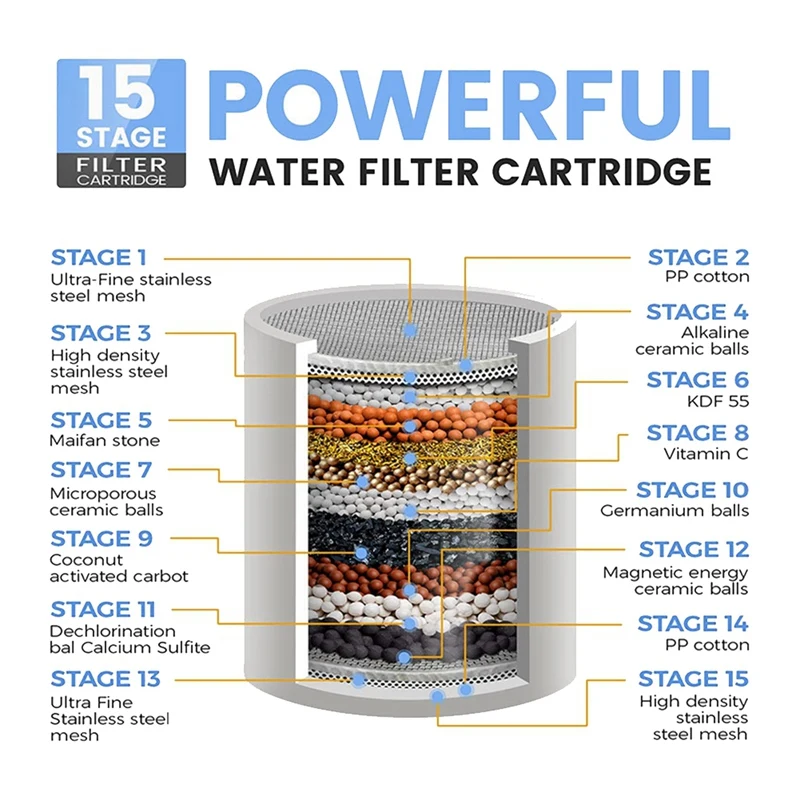 15 STAGE FILTER CARTRIDGE

POWERFUL
WATER FILTER CARTRIDGE

STAGE 1
Ultra-Fine stainless steel mesh

STAGE 3
High density stainless steel mesh

STAGE 5
Maifan stone

STAGE 7
Microporous ceramic balls

STAGE 9
Coconut activated carbot

STAGE 11
Dechlorination bal Calcium Sulfite

STAGE 13
Ultra Fine Stainless steel mesh

STAGE 2
PP cotton

STAGE 4
Alkaline ceramic balls

STAGE 6
KDF 55

STAGE 8
Vitamin C

STAGE 10
Germanium balls

STAGE 12
Magnetic energy ceramic balls

STAGE 14
PP cotton

STAGE 15
High density stainless steel mesh