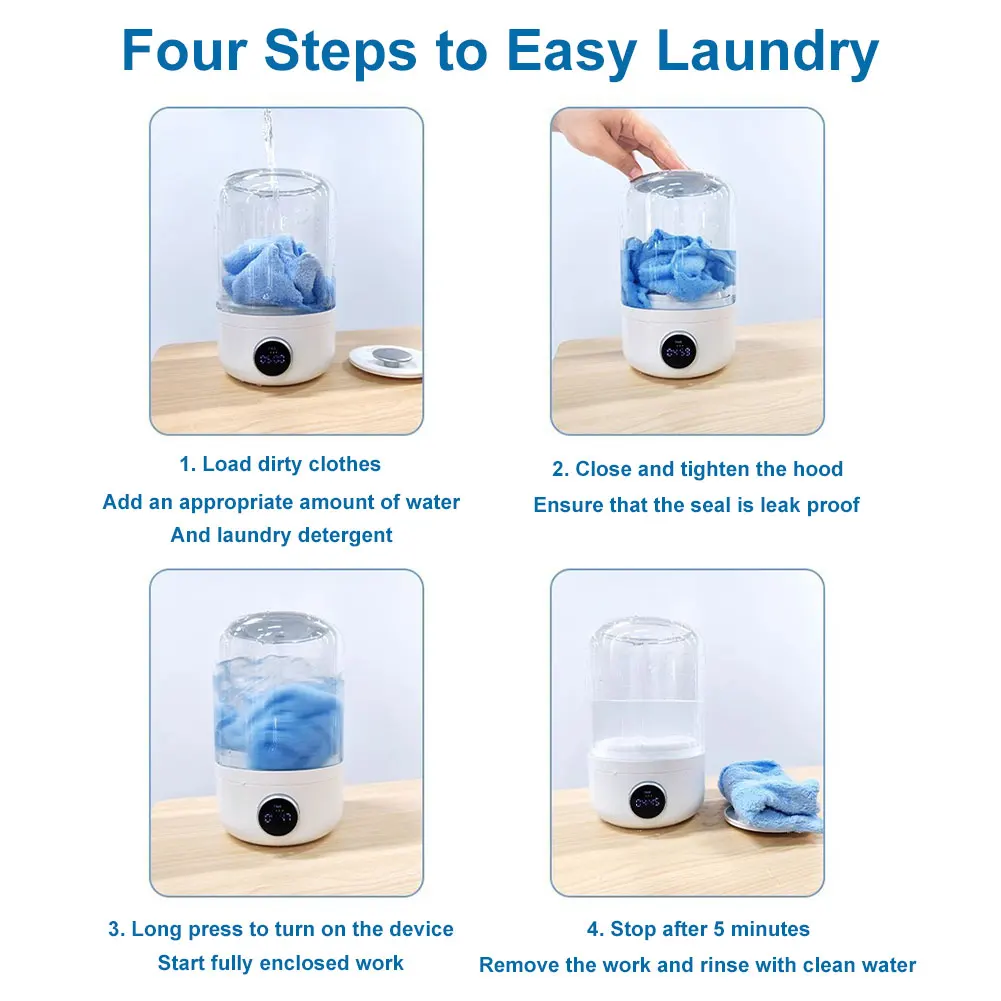 Four Steps to Easy Laundry

1. Load dirty clothes
Add an appropriate amount of water
And laundry detergent

2. Close and tighten the hood
Ensure that the seal is leak proof

3. Long press to turn on the device
Start fully enclosed work

4. Stop after 5 minutes
Remove the work and rinse with clean water