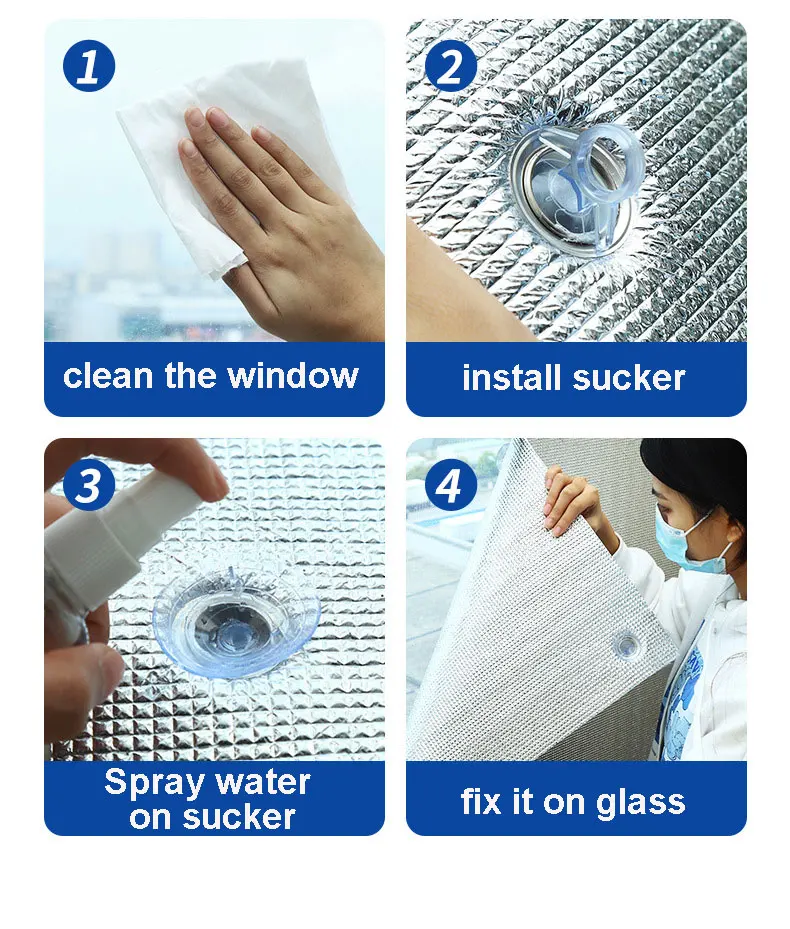 1
clean the window

2
install sucker

3
Spray water on sucker

4
fix it on glass