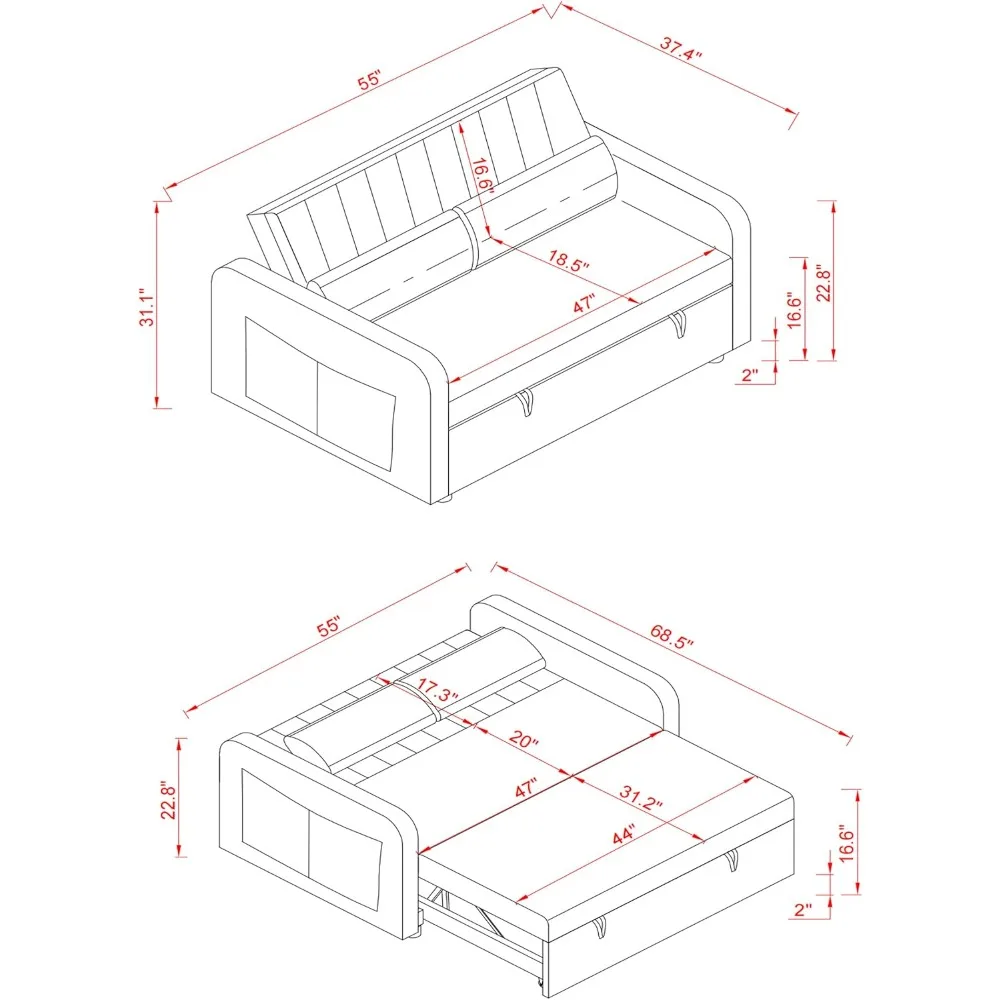 55"
37.4"
16.6"
18.5"
47"
31.1"
22.8"
16.6"
2"

55"
68.5"
17.3"
20"
47"
31.2"
44"
22.8"
16.6"
2"